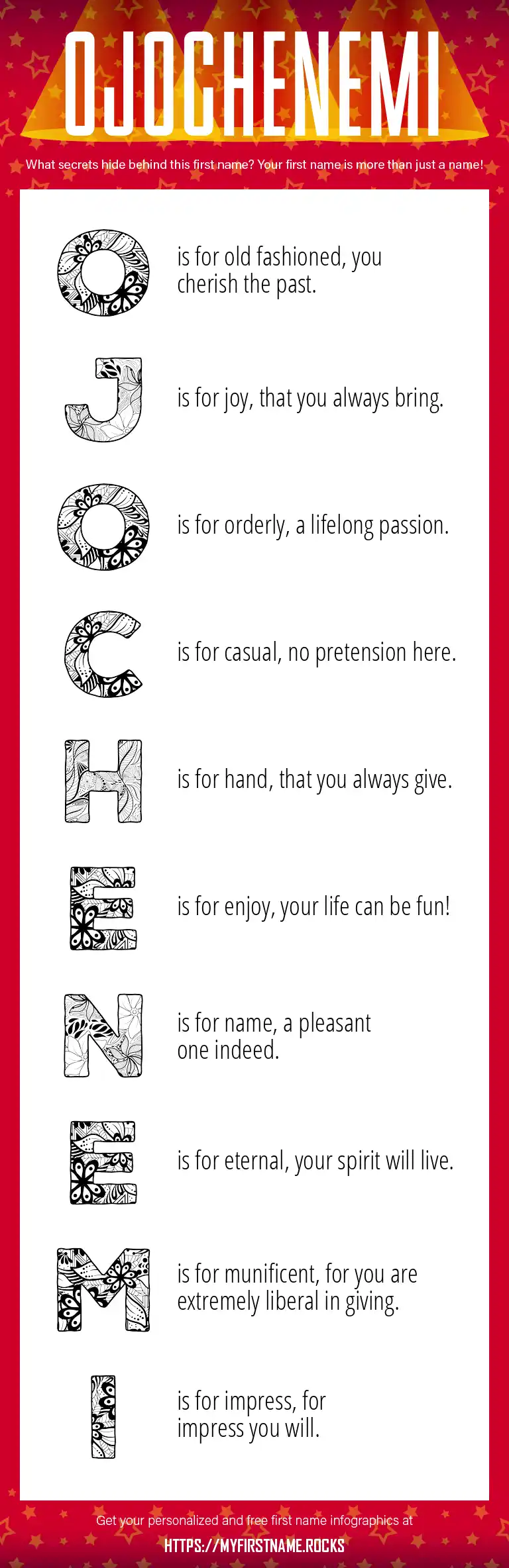 OJOCHENEMI

What secrets hide behind this first name? Your first name is more than just a name!

O is for old fashioned, you cherish the past.

J is for joy, that you always bring.

O is for orderly, a lifelong passion.

C is for casual, no pretension here.

H is for hand, that you always give.

E is for enjoy, your life can be fun!

N is for name, a pleasant one indeed.

E is for eternal, your spirit will live.

M is for munificent, for you are extremely liberal in giving.

I is for impress, for impress you will.

Get your personalized and free first name infographics at

HTTPS://MYFIRSTNAME.ROCKS