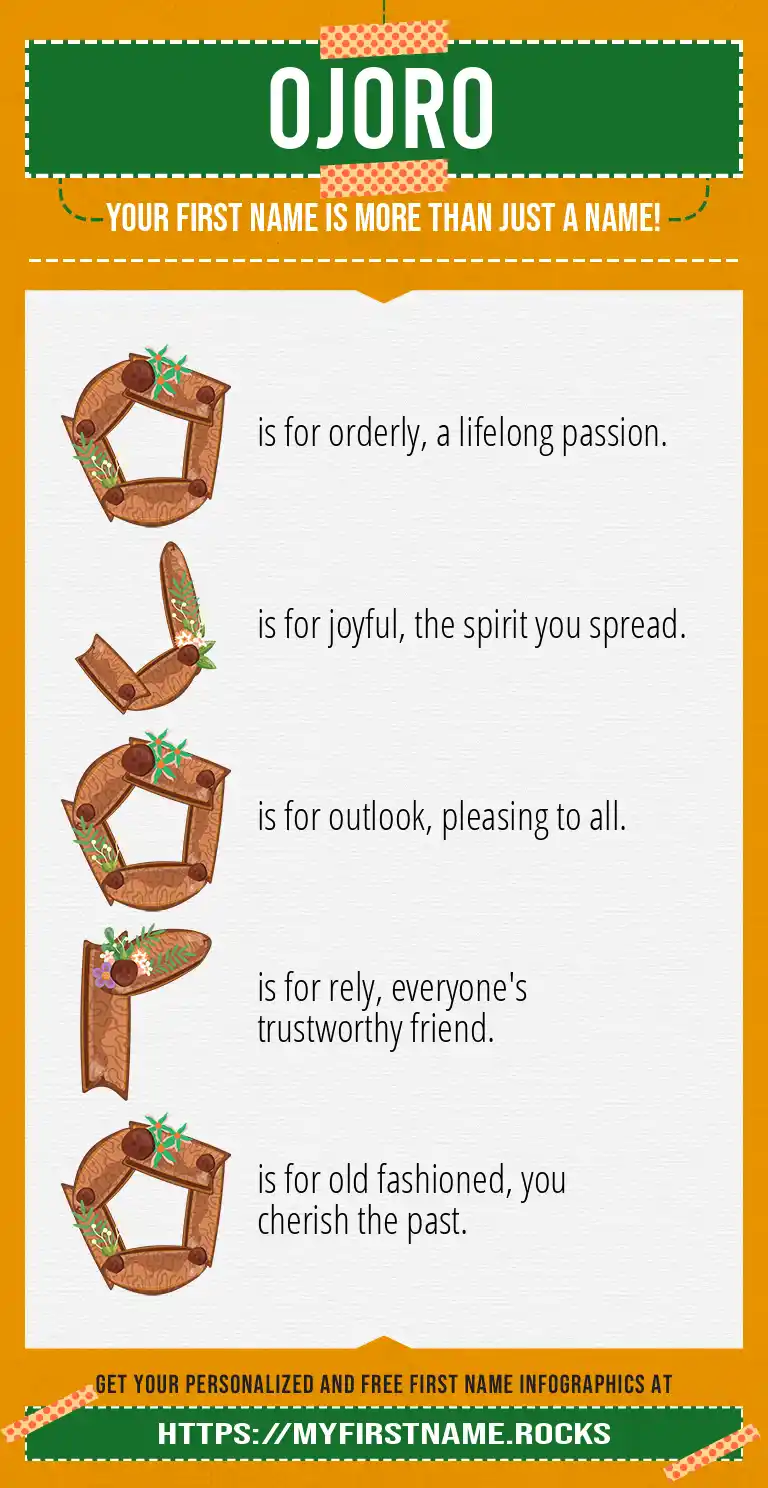 OJORO

YOUR FIRST NAME IS MORE THAN JUST A NAME!

O is for orderly, a lifelong passion.

J is for joyful, the spirit you spread.

O is for outlook, pleasing to all.

R is for rely, everyone's trustworthy friend.

O is for old fashioned, you cherish the past.

GET YOUR PERSONALIZED AND FREE FIRST NAME INFOGRAPHICS AT

HTTPS://MYFIRSTNAME.ROCKS