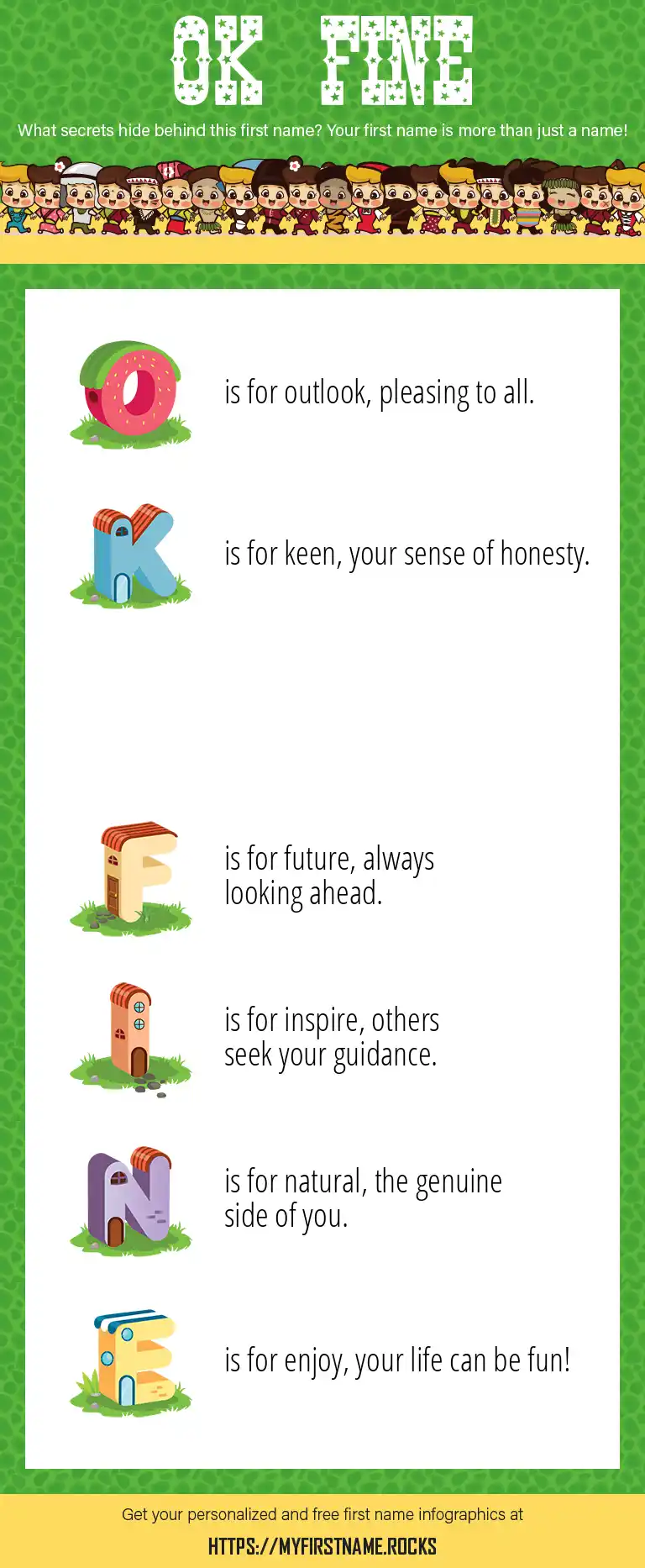 OK FINE

What secrets hide behind this first name? Your first name is more than just a name!

O is for outlook, pleasing to all.

K is for keen, your sense of honesty.

F is for future, always looking ahead.

I is for inspire, others seek your guidance.

N is for natural, the genuine side of you.

E is for enjoy, your life can be fun!

Get your personalized and free first name infographics at

HTTPS://MYFIRSTNAME.ROCKS