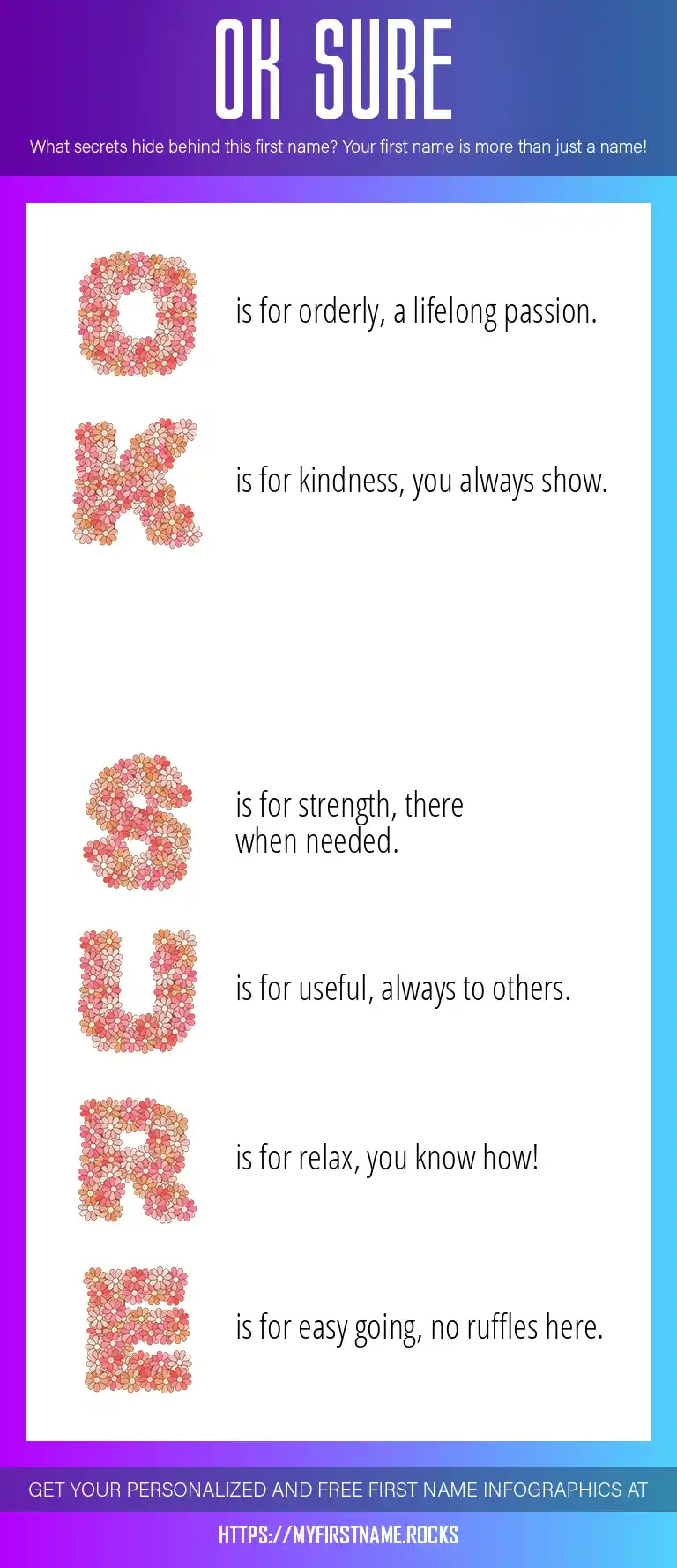 OK SURE

What secrets hide behind this first name? Your first name is more than just a name!

O is for orderly, a lifelong passion.

K is for kindness, you always show.

S is for strength, there when needed.

U is for useful, always to others.

R is for relax, you know how!

E is for easy going, no ruffles here.

GET YOUR PERSONALIZED AND FREE FIRST NAME INFOGRAPHICS AT

HTTPS://MYFIRSTNAME.ROCKS