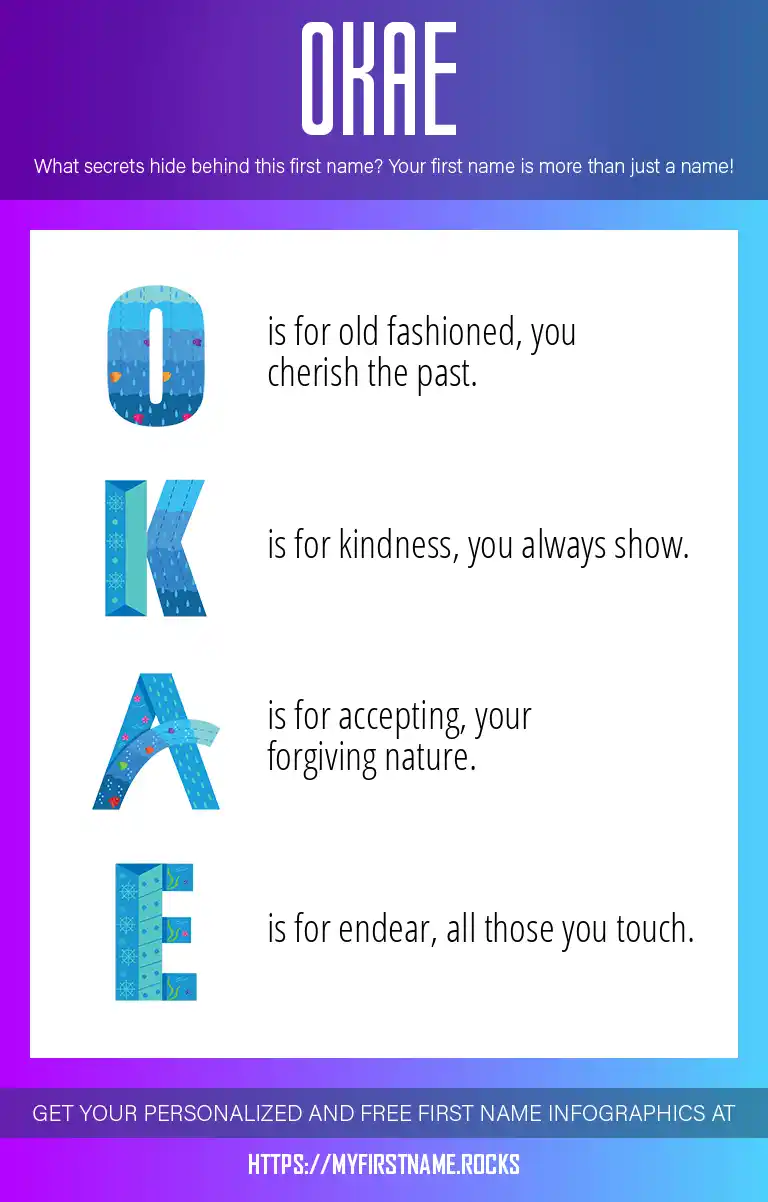 OKAE

What secrets hide behind this first name? Your first name is more than just a name!

O is for old fashioned, you cherish the past.

K is for kindness, you always show.

A is for accepting, your forgiving nature.

E is for endear, all those you touch.

GET YOUR PERSONALIZED AND FREE FIRST NAME INFOGRAPHICS AT

HTTPS://MYFIRSTNAME.ROCKS