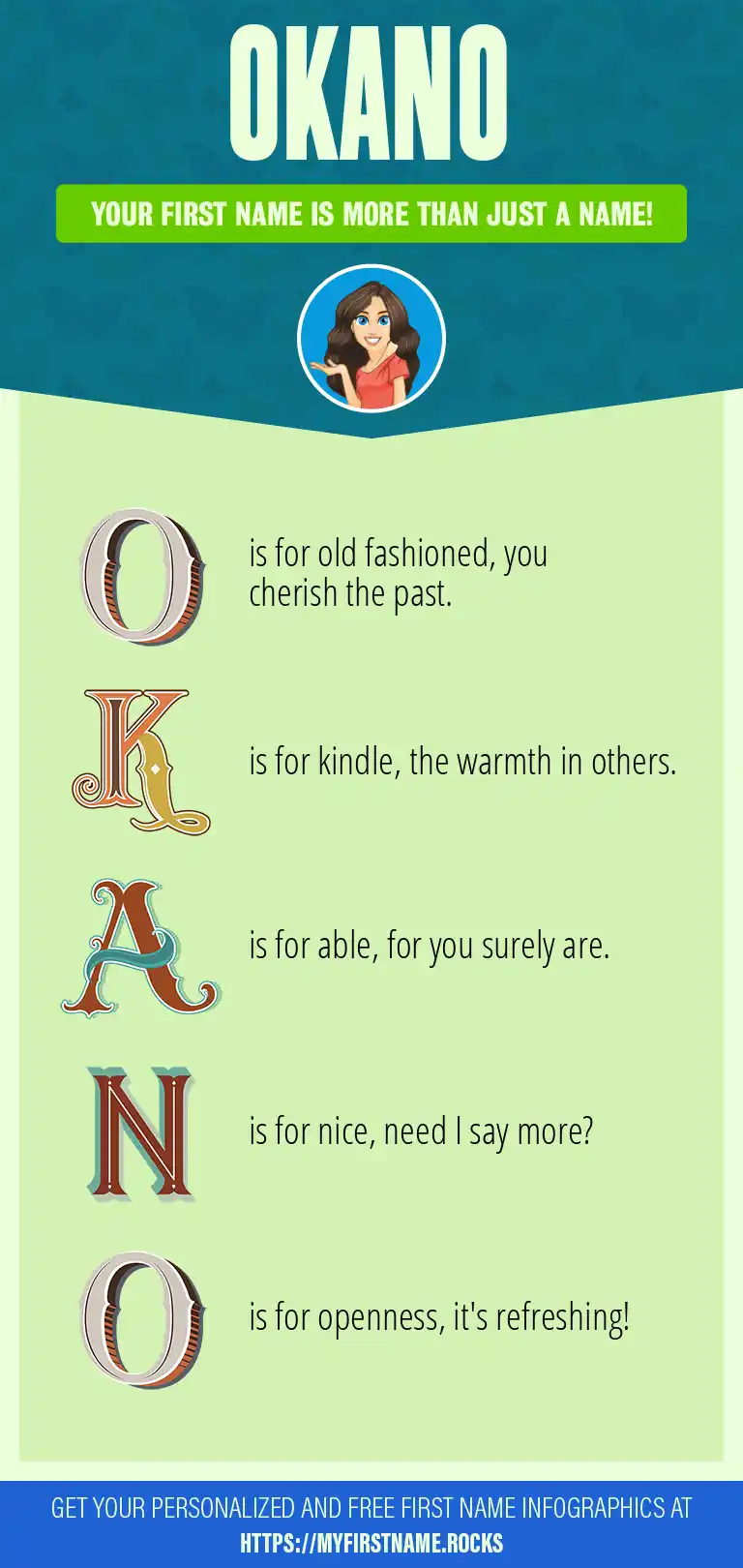 OKANO

YOUR FIRST NAME IS MORE THAN JUST A NAME!

O is for old fashioned, you cherish the past.

K is for kindle, the warmth in others.

A is for able, for you surely are.

N is for nice, need I say more?

O is for openness, it's refreshing!

GET YOUR PERSONALIZED AND FREE FIRST NAME INFOGRAPHICS AT HTTPS://MYFIRSTNAME.ROCKS