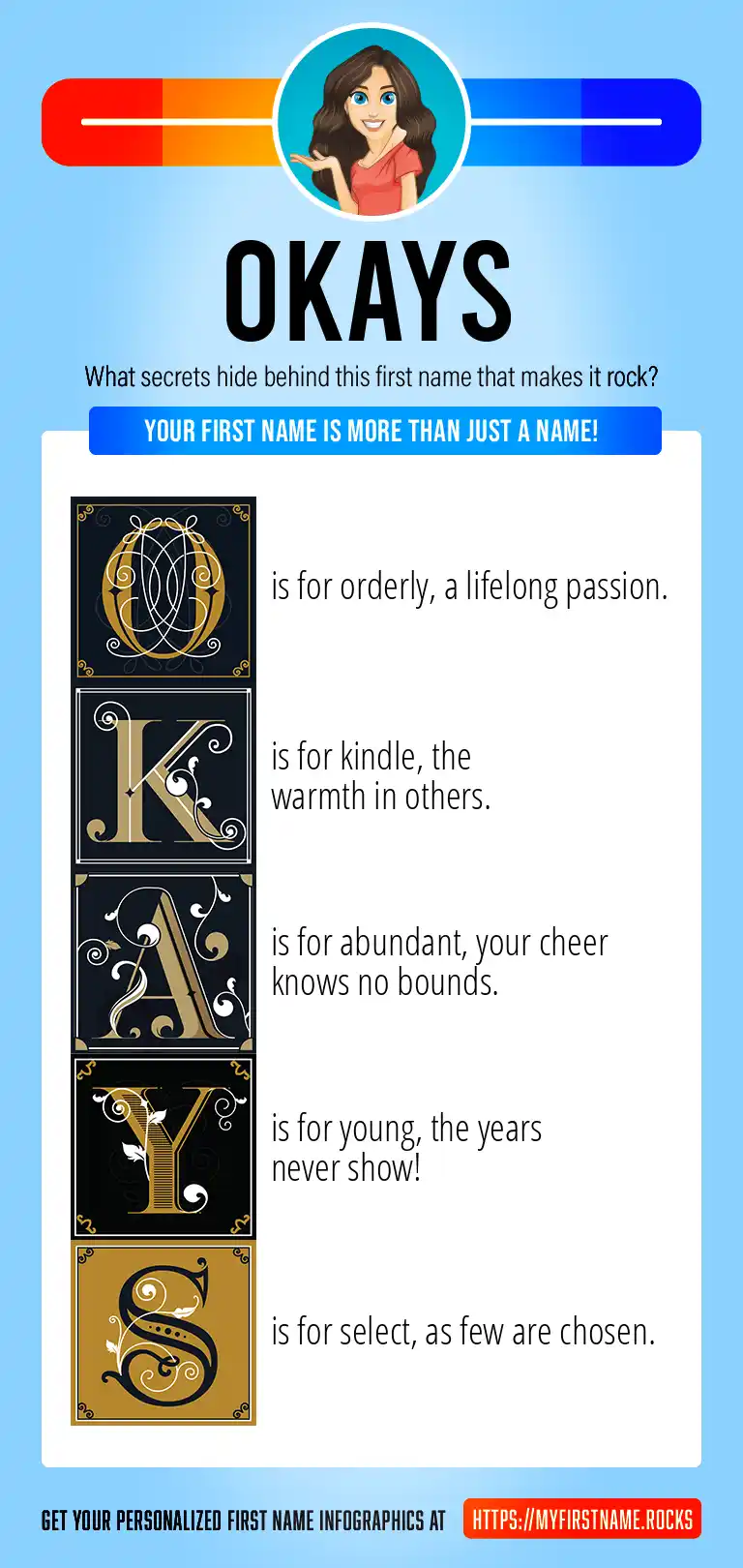 OKAYS

What secrets hide behind this first name that makes it rock?

YOUR FIRST NAME IS MORE THAN JUST A NAME!

O is for orderly, a lifelong passion.

K is for kindle, the warmth in others.

A is for abundant, your cheer knows no bounds.

Y is for young, the years never show!

S is for select, as few are chosen.

GET YOUR PERSONALIZED FIRST NAME INFOGRAPHICS AT HTTPS://MYFIRSTNAME.ROCKS