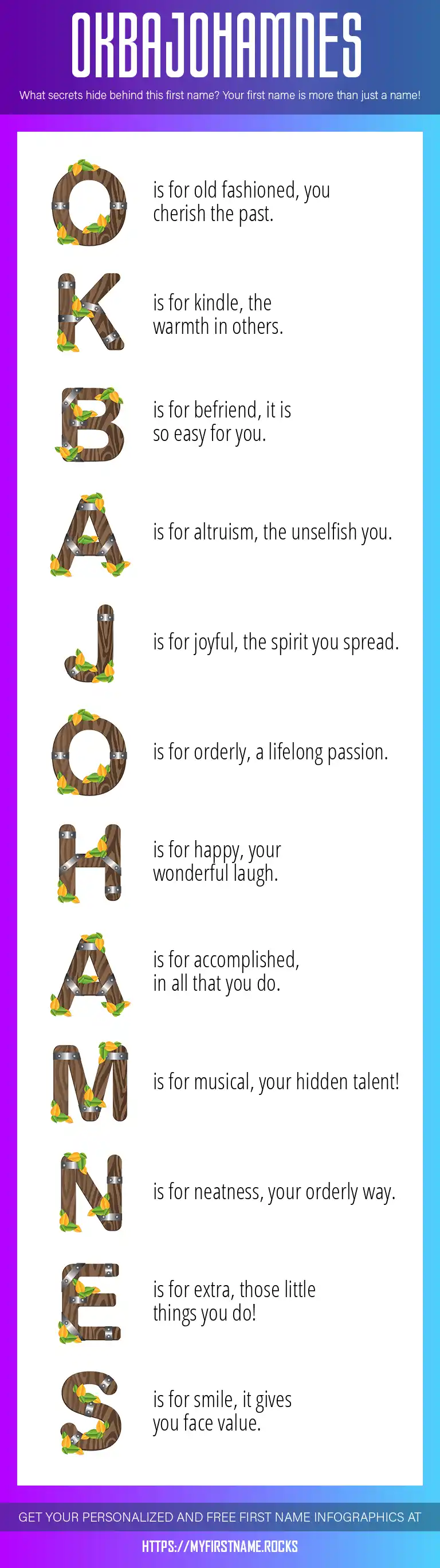 OKBAJOHAMNES

What secrets hide behind this first name? Your first name is more than just a name!

O is for old fashioned, you cherish the past.

K is for kindle, the warmth in others.

B is for befriend, it is so easy for you.

A is for altruism, the unselfish you.

J is for joyful, the spirit you spread.

O is for orderly, a lifelong passion.

H is for happy, your wonderful laugh.

A is for accomplished, in all that you do.

M is for musical, your hidden talent!

N is for neatness, your orderly way.

E is for extra, those little things you do!

S is for smile, it gives you face value.

GET YOUR PERSONALIZED AND FREE FIRST NAME INFOGRAPHICS AT

HTTPS://MYFIRSTNAME.ROCKS