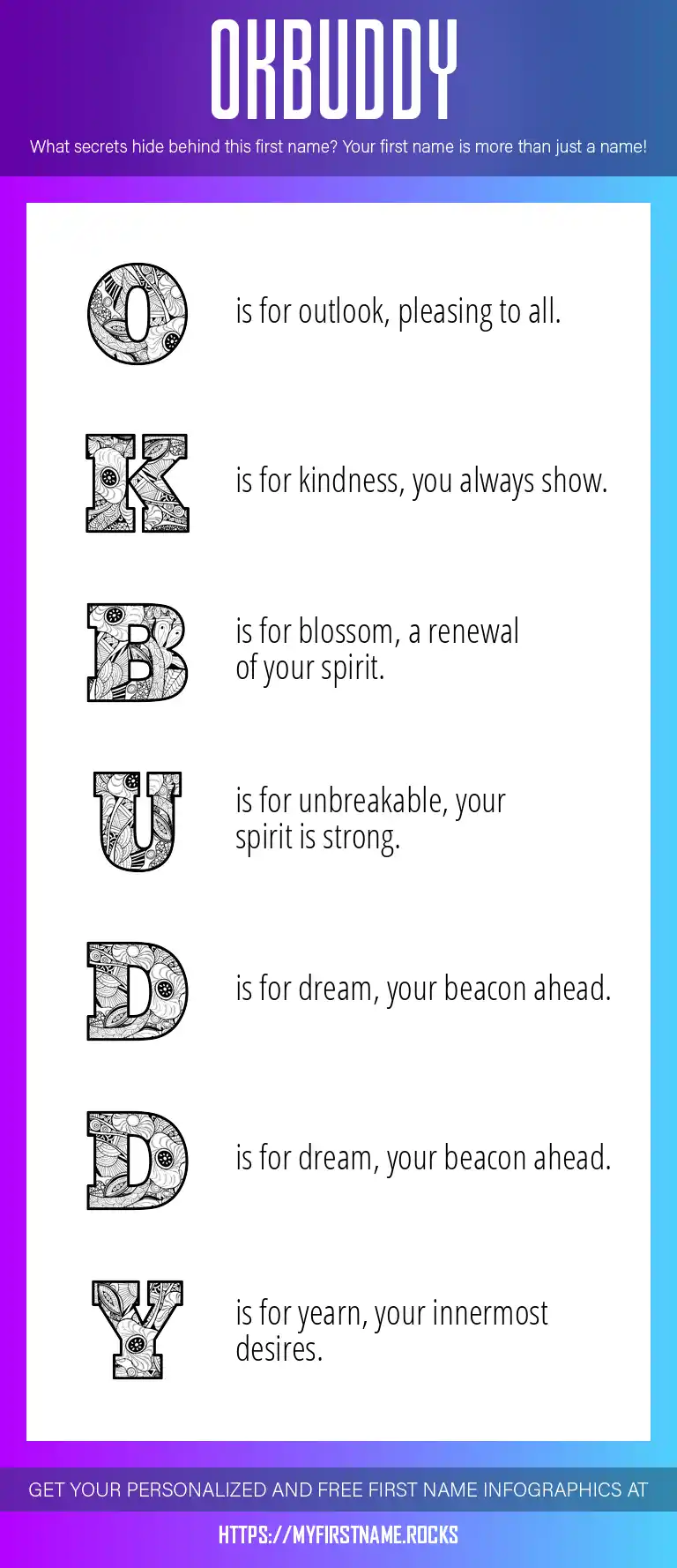 OKBUDDY

What secrets hide behind this first name? Your first name is more than just a name!

O is for outlook, pleasing to all.

K is for kindness, you always show.

B is for blossom, a renewal of your spirit.

U is for unbreakable, your spirit is strong.

D is for dream, your beacon ahead.

D is for dream, your beacon ahead.

Y is for yearn, your innermost desires.

GET YOUR PERSONALIZED AND FREE FIRST NAME INFOGRAPHICS AT

HTTPS://MYFIRSTNAME.ROCKS