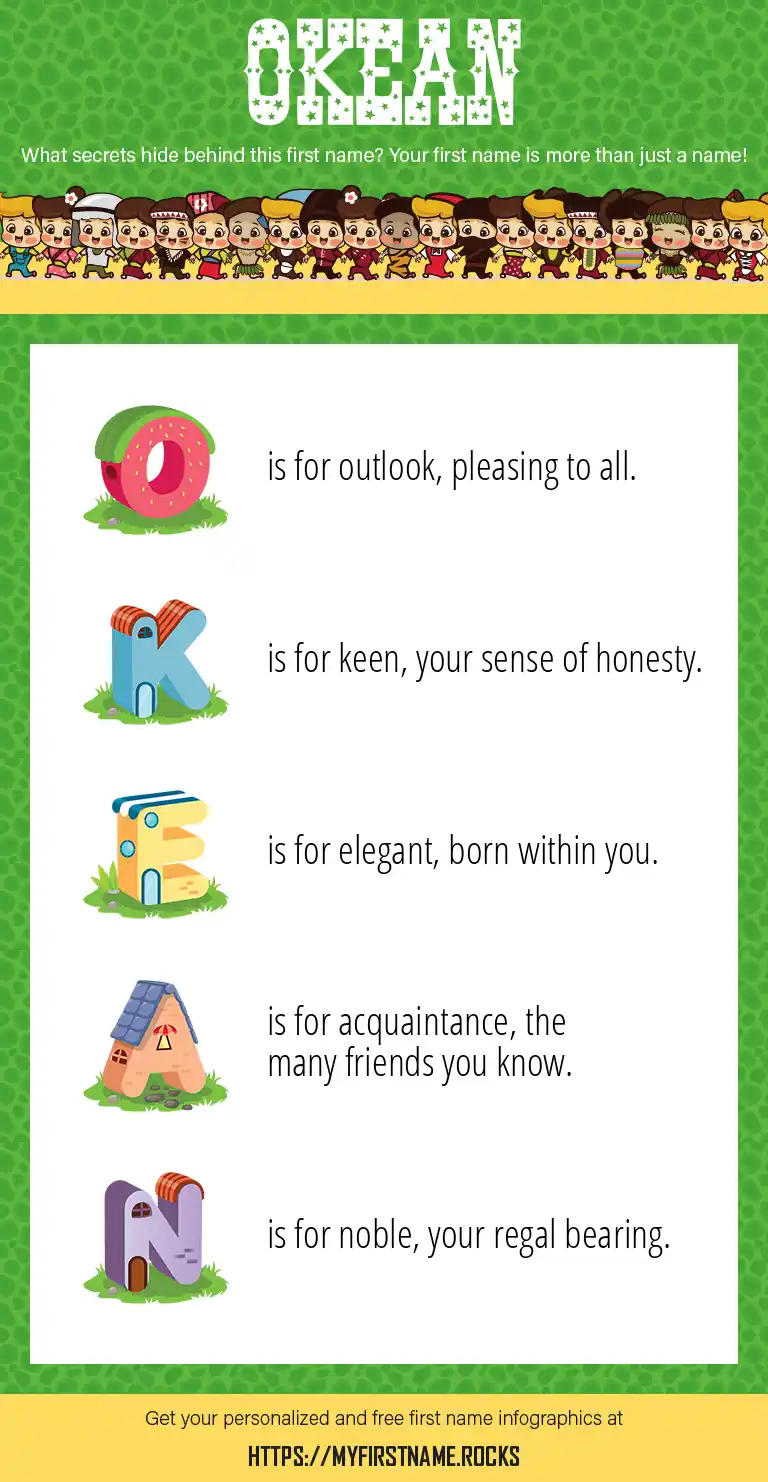 OKEAN

What secrets hide behind this first name? Your first name is more than just a name!

O is for outlook, pleasing to all.

K is for keen, your sense of honesty.

E is for elegant, born within you.

A is for acquaintance, the many friends you know.

N is for noble, your regal bearing.

Get your personalized and free first name infographics at

HTTPS://MYFIRSTNAME.ROCKS