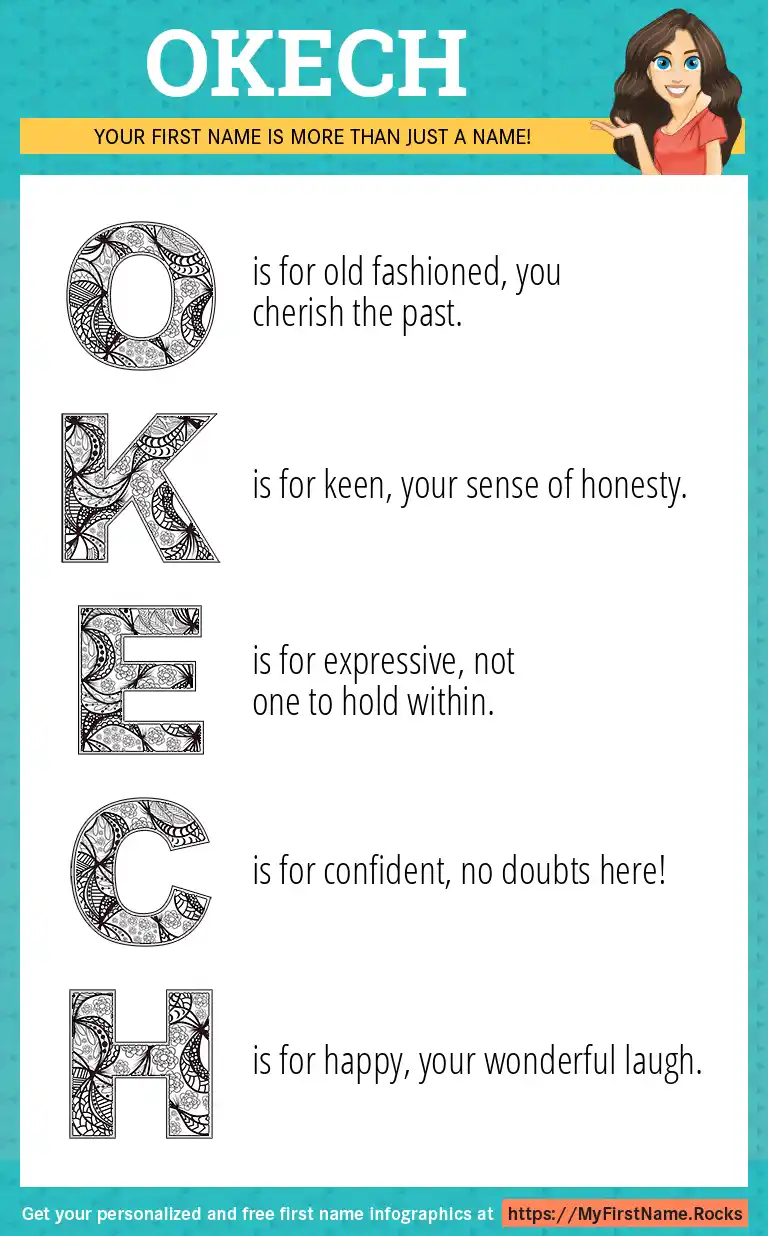 OKECH

YOUR FIRST NAME IS MORE THAN JUST A NAME!

O is for old fashioned, you cherish the past.

K is for keen, your sense of honesty.

E is for expressive, not one to hold within.

C is for confident, no doubts here!

H is for happy, your wonderful laugh.

Get your personalized and free first name infographics at https://MyFirstName.Rocks