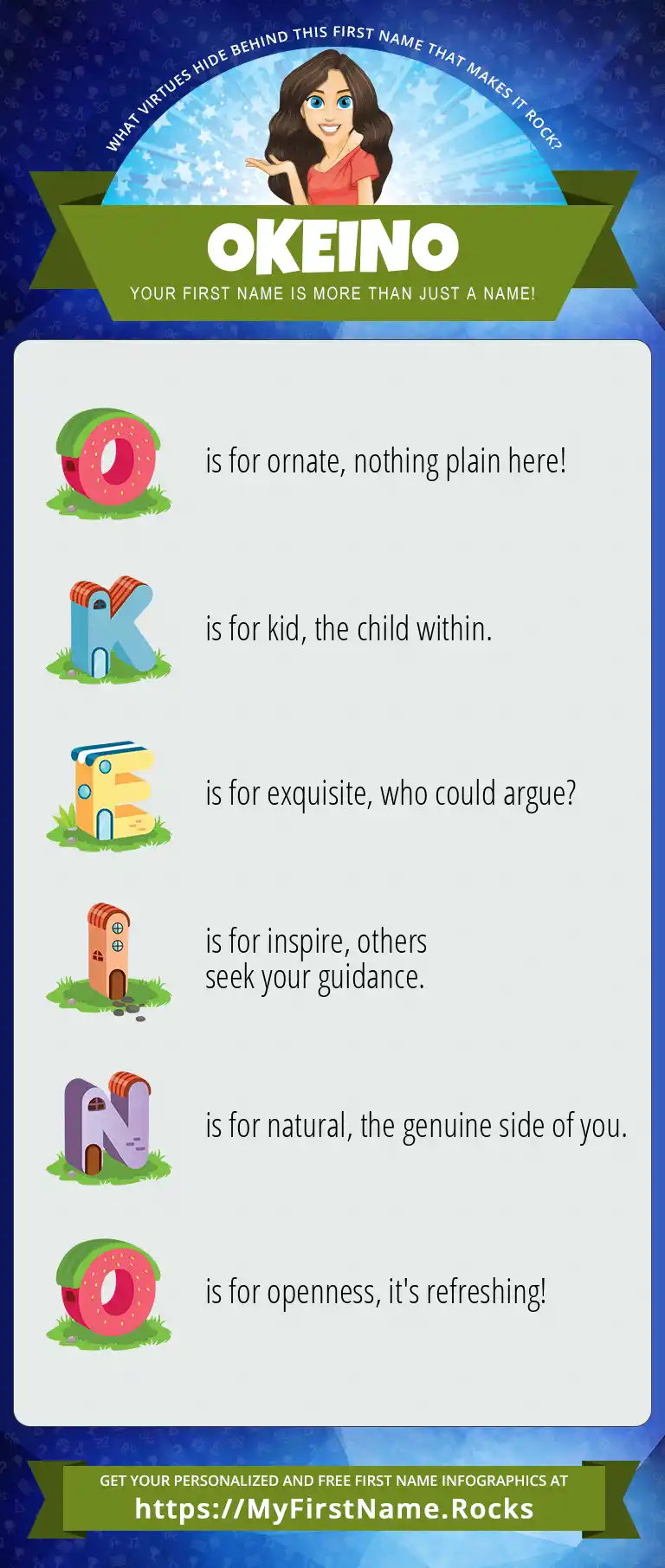 WHAT VIRTUES HIDE BEHIND THIS FIRST NAME THAT MAKES IT ROCK?

OKEINO

YOUR FIRST NAME IS MORE THAN JUST A NAME!

O is for ornate, nothing plain here!

K is for kid, the child within.

E is for exquisite, who could argue?

I is for inspire, others seek your guidance.

N is for natural, the genuine side of you.

O is for openness, it's refreshing!

GET YOUR PERSONALIZED AND FREE FIRST NAME INFOGRAPHICS AT
https://MyFirstName.Rocks