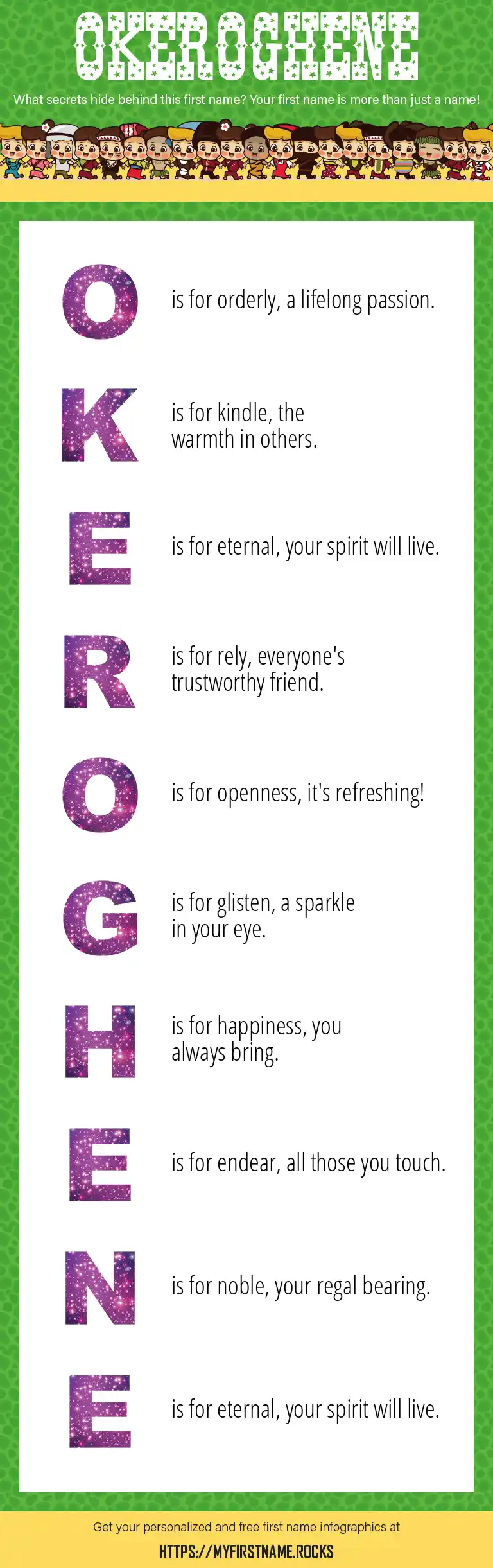 OKEROGHENE

What secrets hide behind this first name? Your first name is more than just a name!

O is for orderly, a lifelong passion.

K is for kindle, the warmth in others.

E is for eternal, your spirit will live.

R is for rely, everyone's trustworthy friend.

O is for openness, it's refreshing!

G is for glisten, a sparkle in your eye.

H is for happiness, you always bring.

E is for endear, all those you touch.

N is for noble, your regal bearing.

E is for eternal, your spirit will live.

Get your personalized and free first name infographics at

HTTPS://MYFIRSTNAME.ROCKS