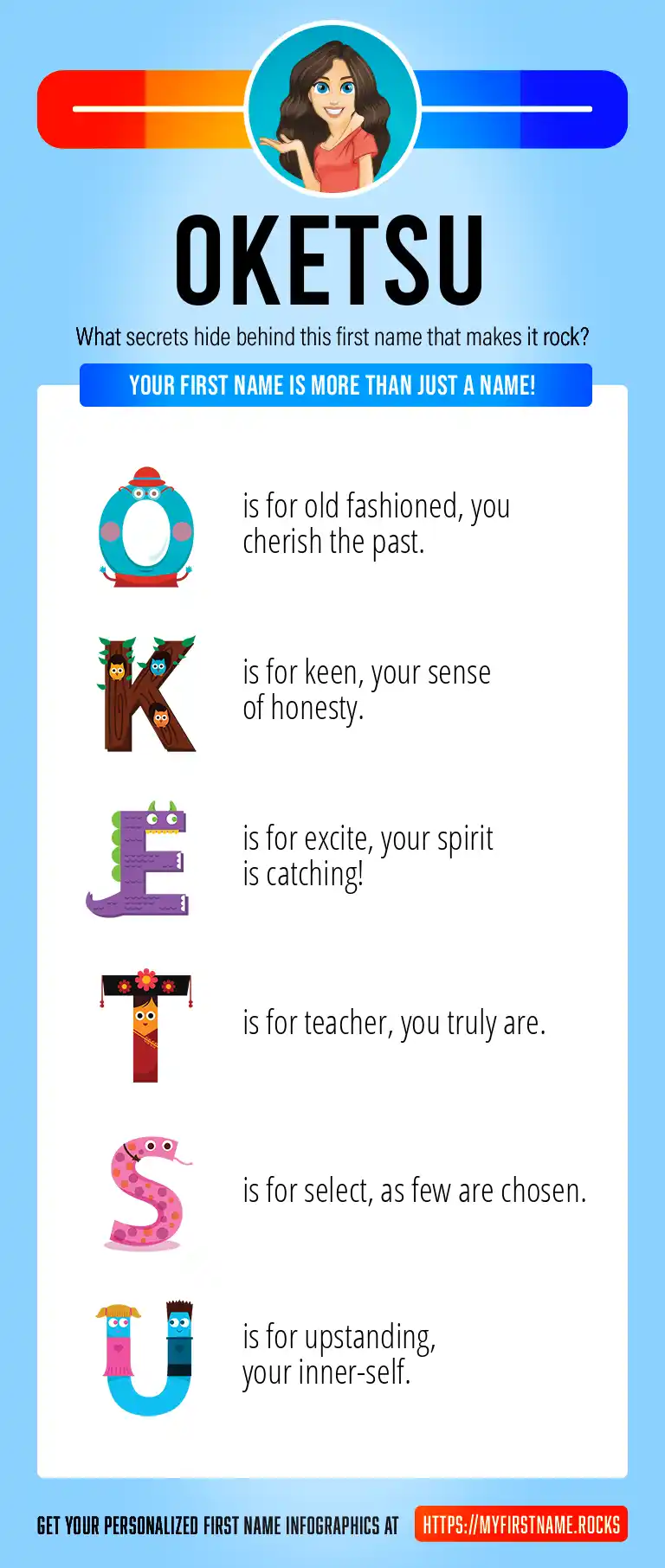 OKETSU

What secrets hide behind this first name that makes it rock?

YOUR FIRST NAME IS MORE THAN JUST A NAME!

O is for old fashioned, you cherish the past.

K is for keen, your sense of honesty.

E is for excite, your spirit is catching!

T is for teacher, you truly are.

S is for select, as few are chosen.

U is for upstanding, your inner-self.

GET YOUR PERSONALIZED FIRST NAME INFOGRAPHICS AT HTTPS://MYFIRSTNAME.ROCKS