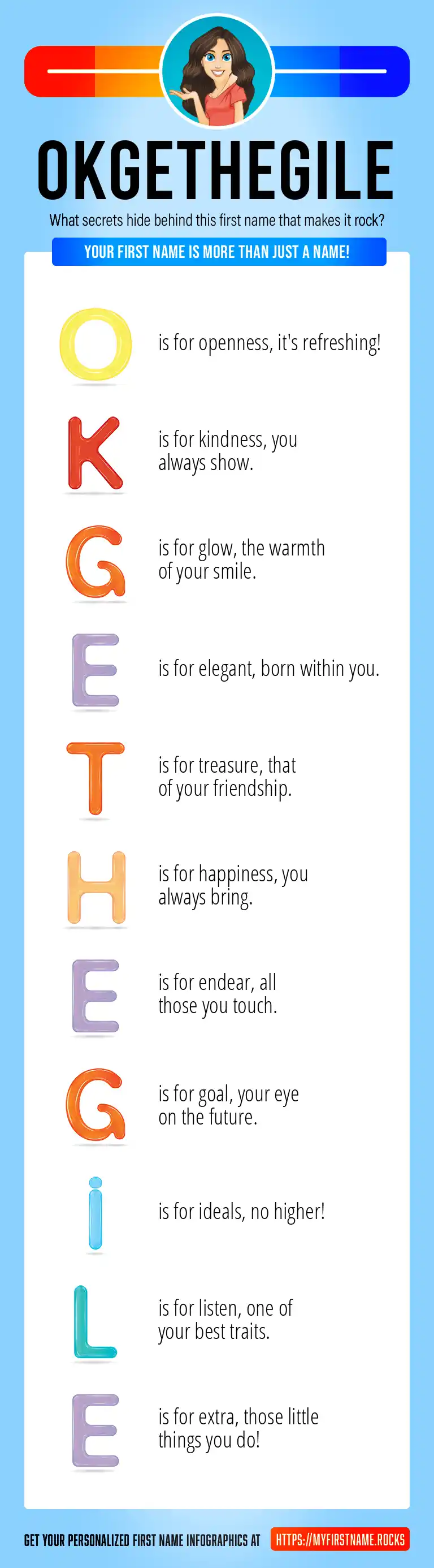 OKGETHEGILE

What secrets hide behind this first name that makes it rock?

YOUR FIRST NAME IS MORE THAN JUST A NAME!

O is for openness, it's refreshing!

K is for kindness, you always show.

G is for glow, the warmth of your smile.

E is for elegant, born within you.

T is for treasure, that of your friendship.

H is for happiness, you always bring.

E is for endear, all those you touch.

G is for goal, your eye on the future.

i is for ideals, no higher!

L is for listen, one of your best traits.

E is for extra, those little things you do!

GET YOUR PERSONALIZED FIRST NAME INFOGRAPHICS AT HTTPS://MYFIRSTNAME.ROCKS