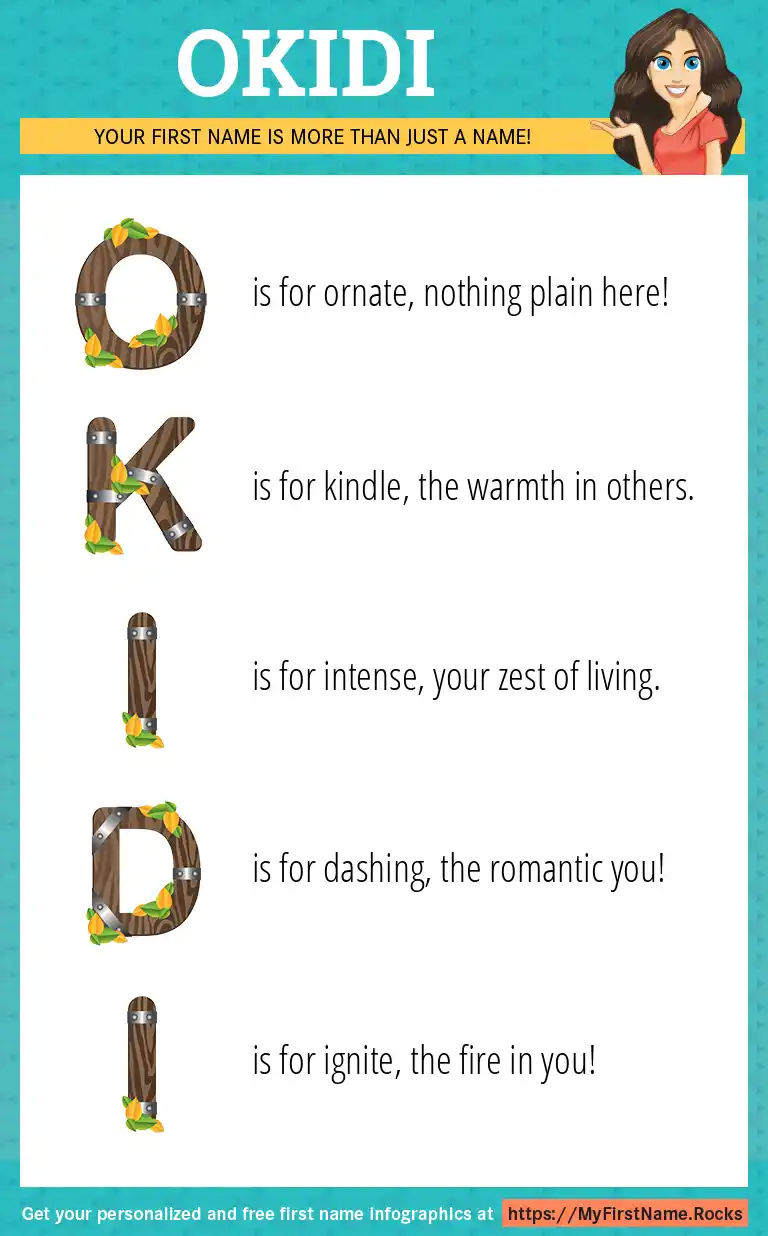 OKIDI

YOUR FIRST NAME IS MORE THAN JUST A NAME!

O is for ornate, nothing plain here!

K is for kindle, the warmth in others.

I is for intense, your zest of living.

D is for dashing, the romantic you!

I is for ignite, the fire in you!

Get your personalized and free first name infographics at https://MyFirstName.Rocks