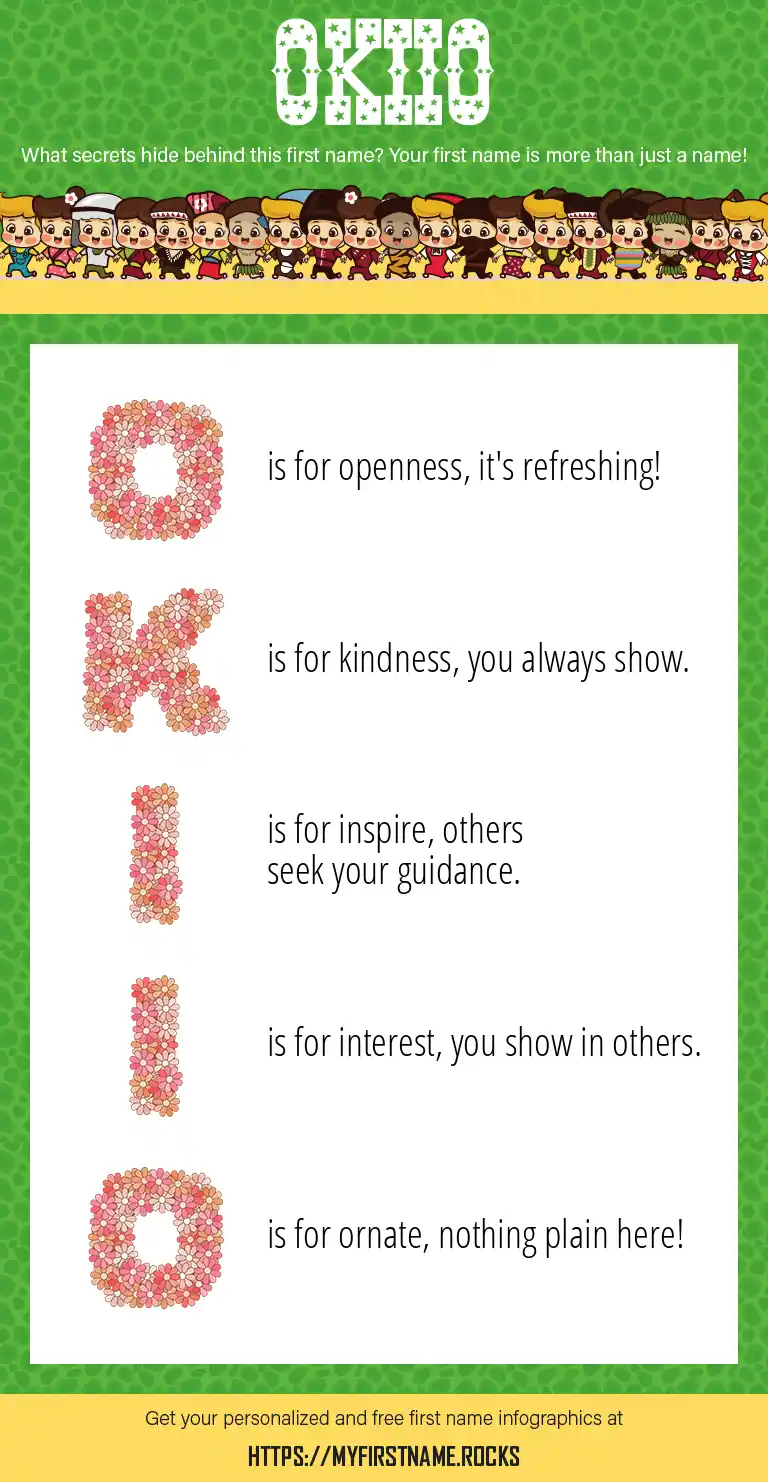 OKIIO

What secrets hide behind this first name? Your first name is more than just a name!

O is for openness, it's refreshing!

K is for kindness, you always show.

I is for inspire, others seek your guidance.

I is for interest, you show in others.

O is for ornate, nothing plain here!

Get your personalized and free first name infographics at

HTTPS://MYFIRSTNAME.ROCKS