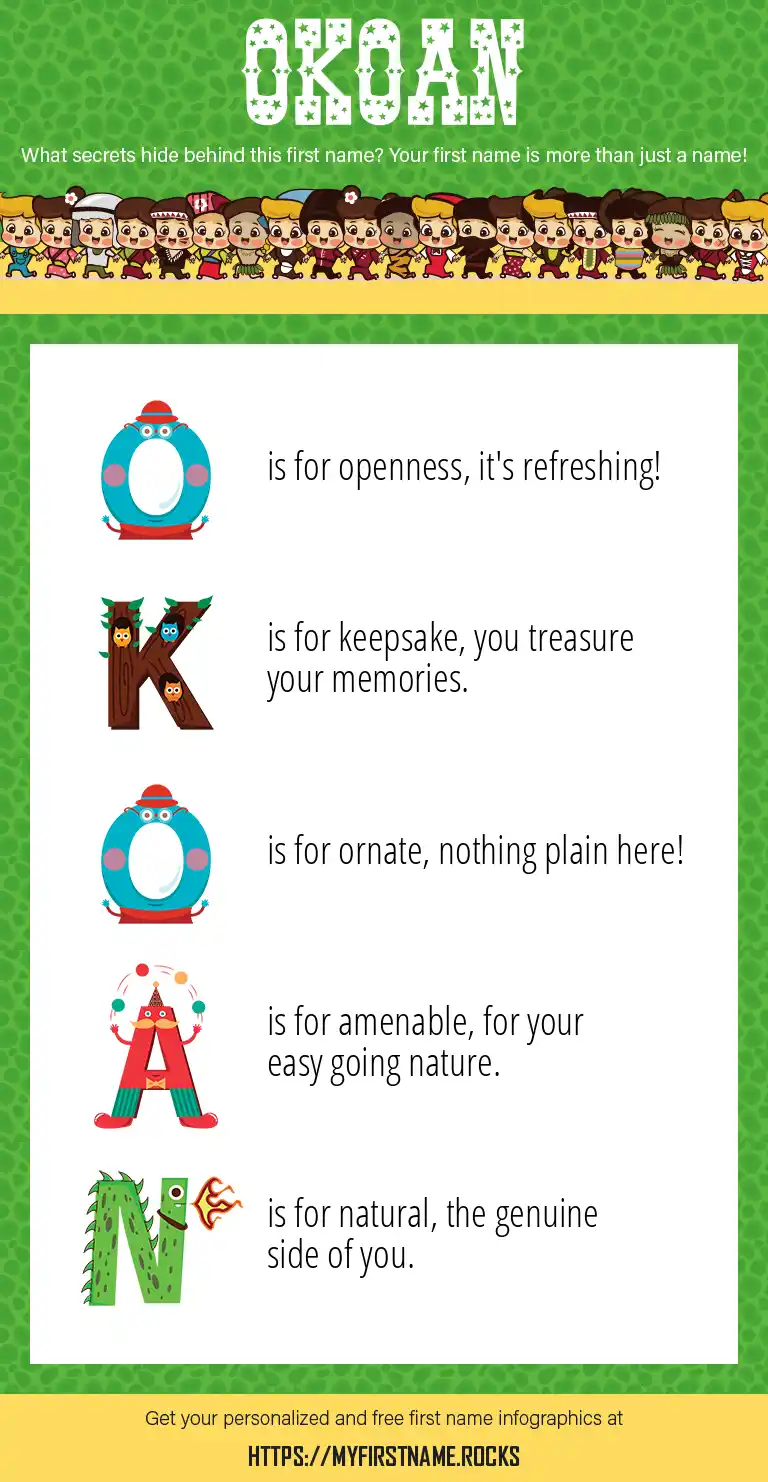 OKOAN

What secrets hide behind this first name? Your first name is more than just a name!

O is for openness, it's refreshing!

K is for keepsake, you treasure your memories.

O is for ornate, nothing plain here!

A is for amenable, for your easy going nature.

N is for natural, the genuine side of you.

Get your personalized and free first name infographics at

HTTPS://MYFIRSTNAME.ROCKS