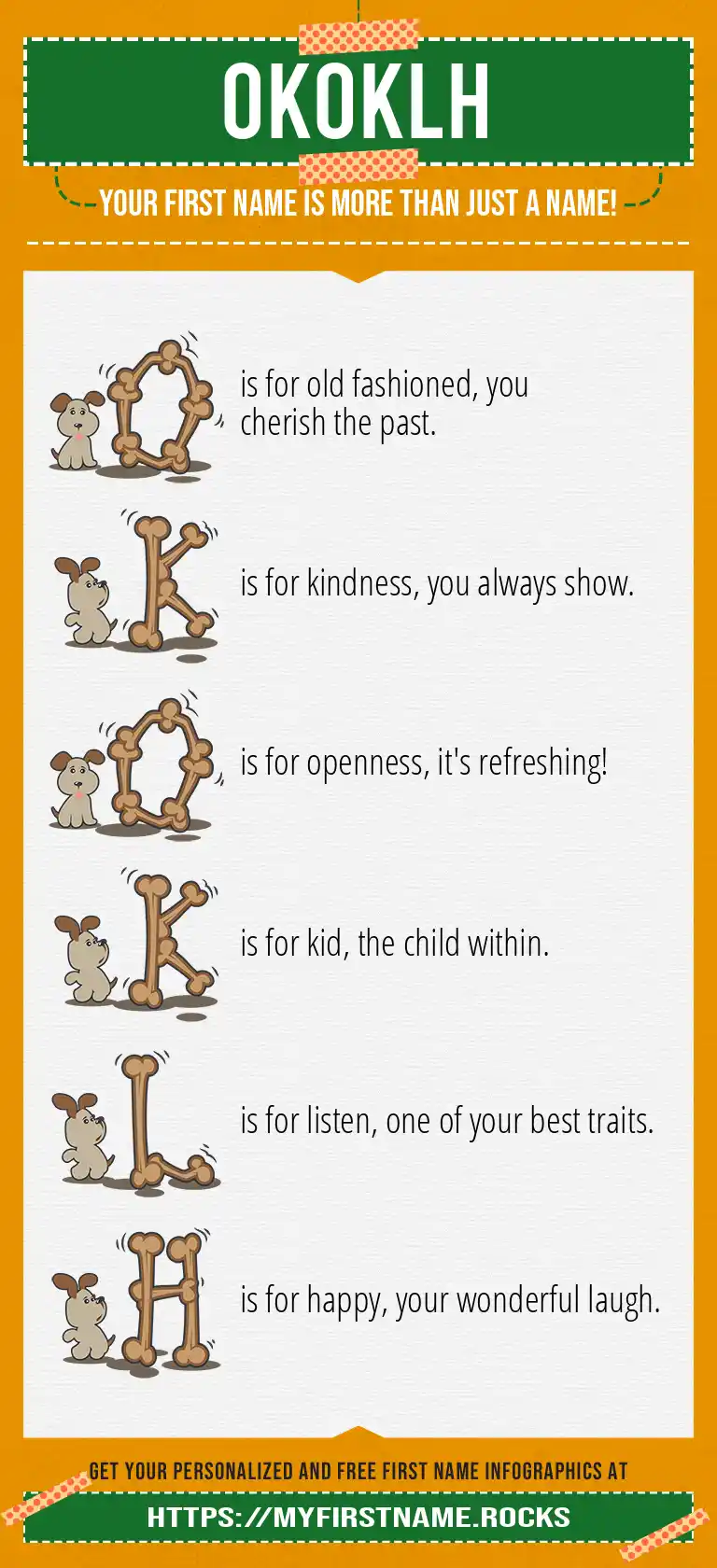 OKOKLH

YOUR FIRST NAME IS MORE THAN JUST A NAME!

O is for old fashioned, you cherish the past.

K is for kindness, you always show.

O is for openness, it's refreshing!

K is for kid, the child within.

L is for listen, one of your best traits.

H is for happy, your wonderful laugh.

GET YOUR PERSONALIZED AND FREE FIRST NAME INFOGRAPHICS AT

HTTPS://MYFIRSTNAME.ROCKS