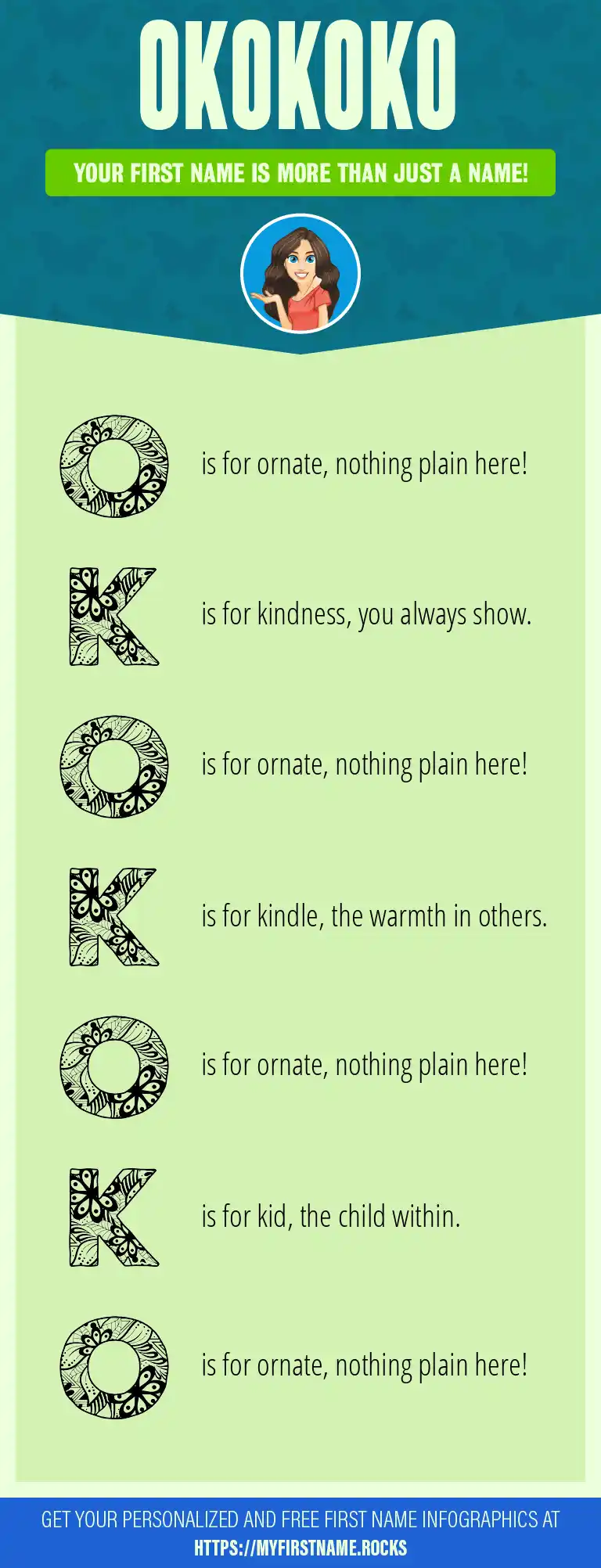 OKOKOKO

YOUR FIRST NAME IS MORE THAN JUST A NAME!

O is for ornate, nothing plain here!

K is for kindness, you always show.

O is for ornate, nothing plain here!

K is for kindle, the warmth in others.

O is for ornate, nothing plain here!

K is for kid, the child within.

O is for ornate, nothing plain here!

GET YOUR PERSONALIZED AND FREE FIRST NAME INFOGRAPHICS AT HTTPS://MYFIRSTNAME.ROCKS