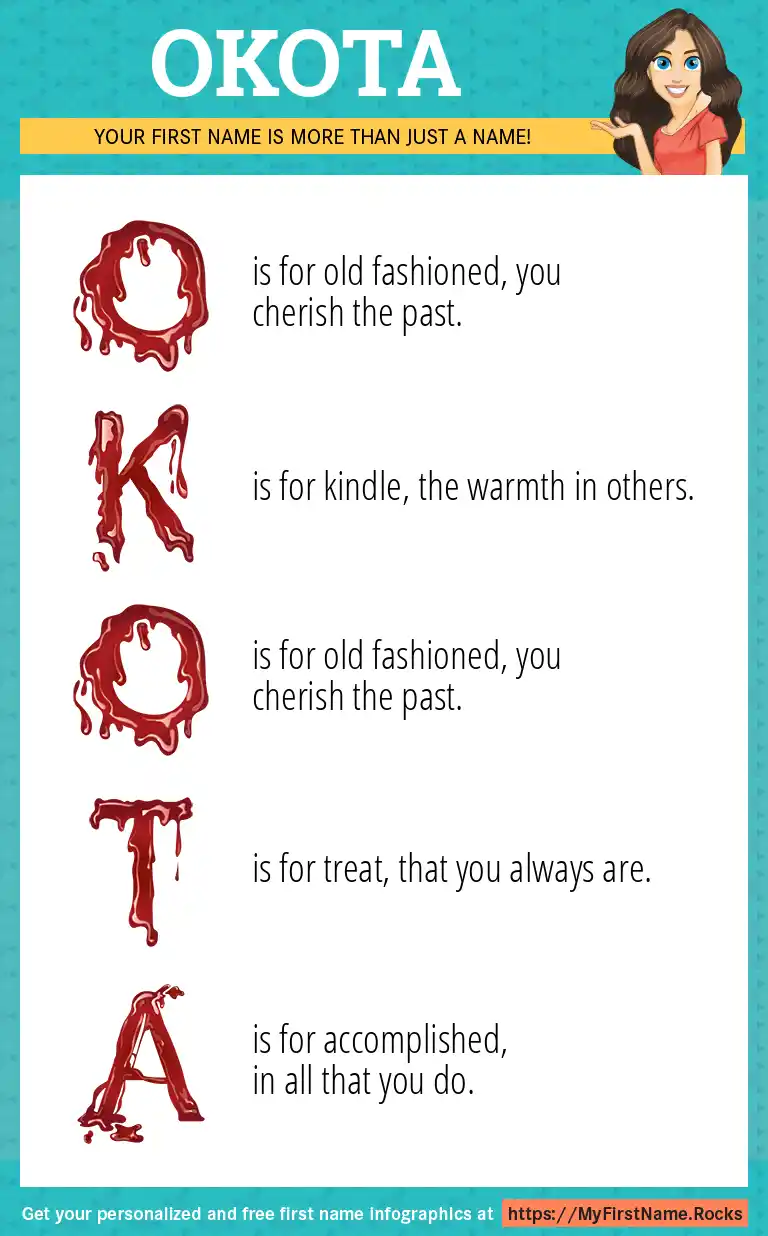 OKOTA

YOUR FIRST NAME IS MORE THAN JUST A NAME!

O is for old fashioned, you cherish the past.

K is for kindle, the warmth in others.

O is for old fashioned, you cherish the past.

T is for treat, that you always are.

A is for accomplished, in all that you do.

Get your personalized and free first name infographics at https://MyFirstName.Rocks