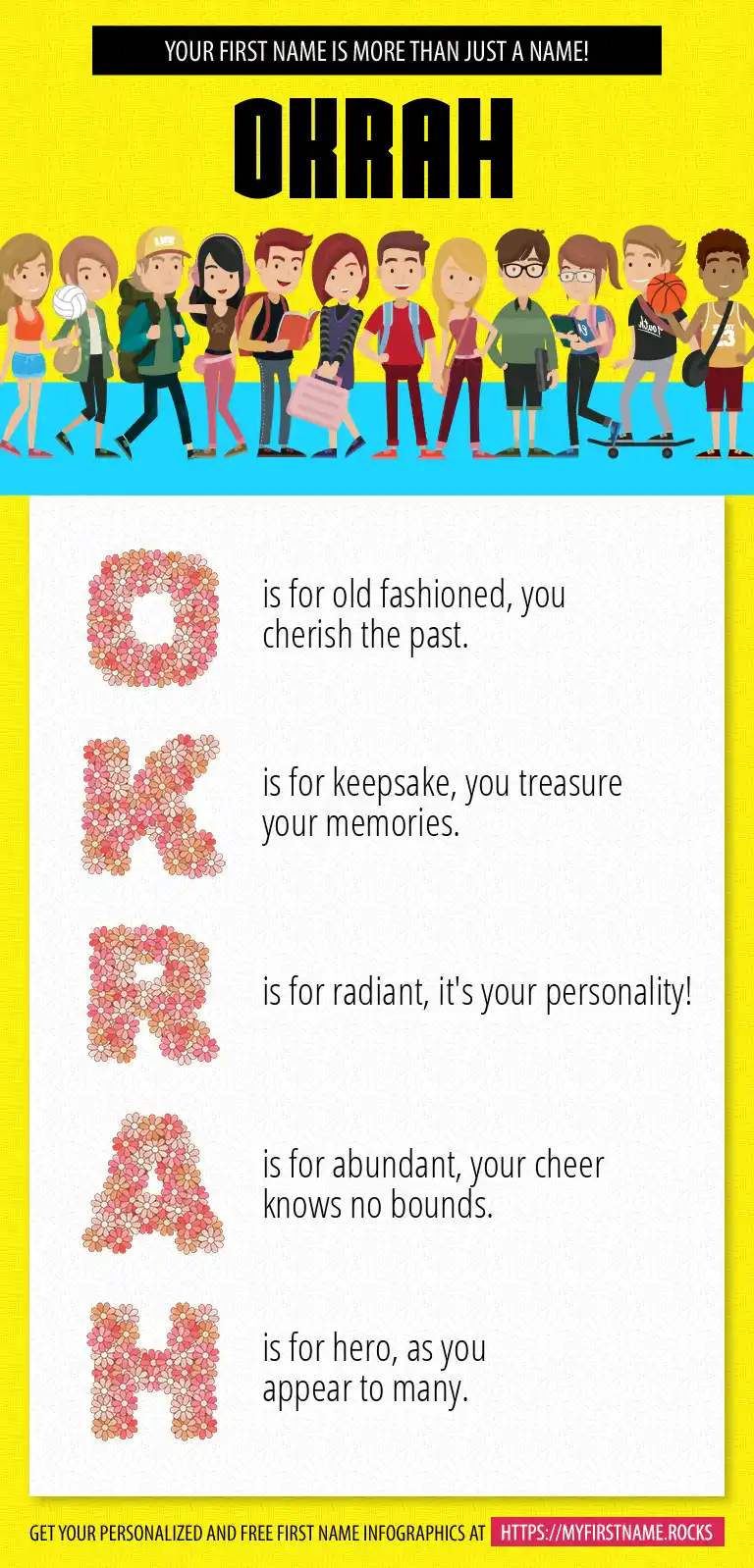 YOUR FIRST NAME IS MORE THAN JUST A NAME!

OKRAH

O is for old fashioned, you cherish the past.

K is for keepsake, you treasure your memories.

R is for radiant, it's your personality!

A is for abundant, your cheer knows no bounds.

H is for hero, as you appear to many.

GET YOUR PERSONALIZED AND FREE FIRST NAME INFOGRAPHICS AT HTTPS://MYFIRSTNAME.ROCKS