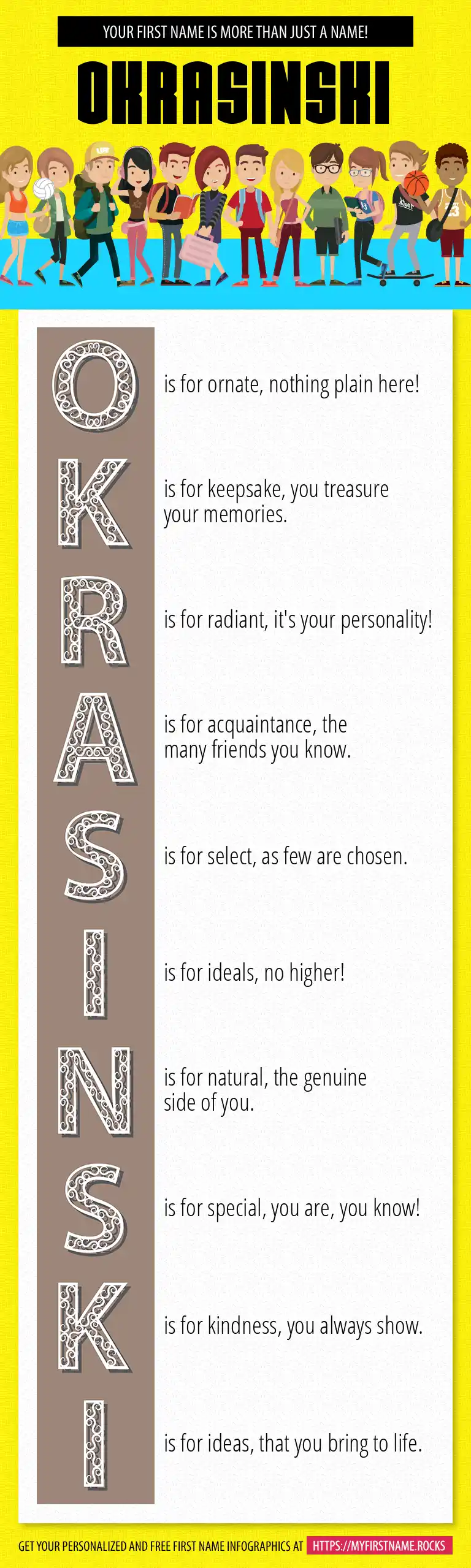 YOUR FIRST NAME IS MORE THAN JUST A NAME!

OKRASINSKI

O is for ornate, nothing plain here!

K is for keepsake, you treasure your memories.

R is for radiant, it's your personality!

A is for acquaintance, the many friends you know.

S is for select, as few are chosen.

I is for ideals, no higher!

N is for natural, the genuine side of you.

S is for special, you are, you know!

K is for kindness, you always show.

I is for ideas, that you bring to life.

GET YOUR PERSONALIZED AND FREE FIRST NAME INFOGRAPHICS AT HTTPS://MYFIRSTNAME.ROCKS