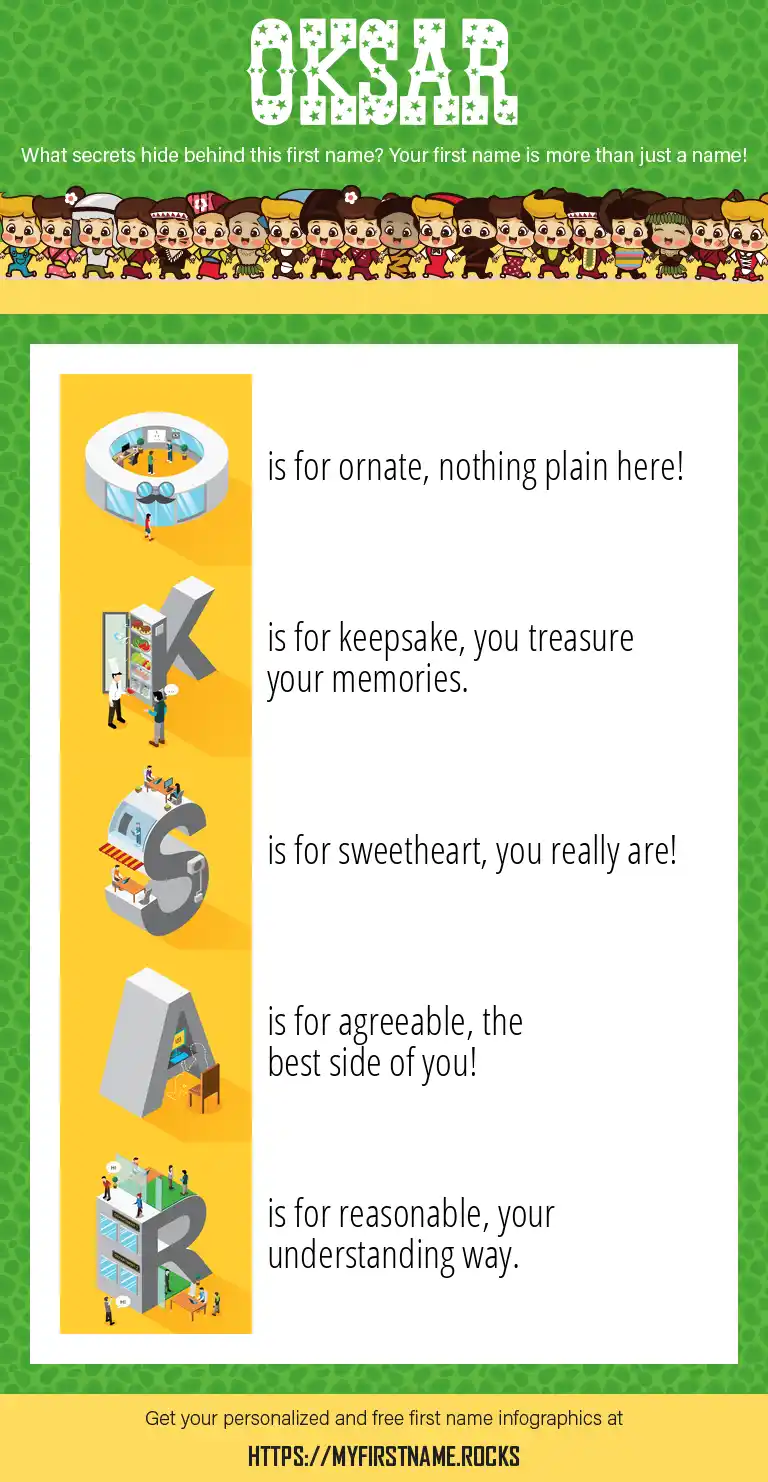 OKSAR

What secrets hide behind this first name? Your first name is more than just a name!

O is for ornate, nothing plain here!

K is for keepsake, you treasure your memories.

S is for sweetheart, you really are!

A is for agreeable, the best side of you!

R is for reasonable, your understanding way.

Get your personalized and free first name infographics at

HTTPS://MYFIRSTNAME.ROCKS