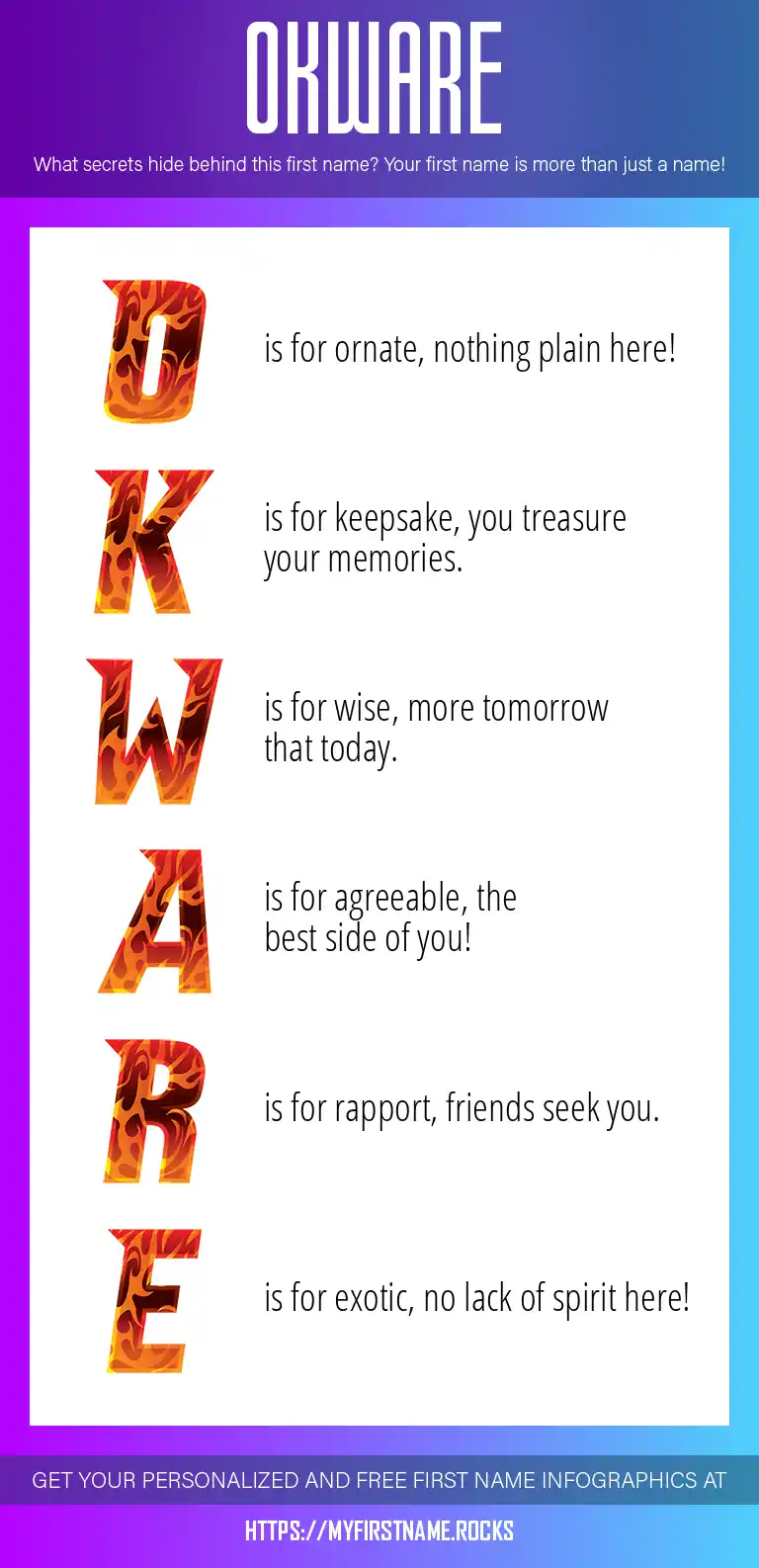 OKWARE

What secrets hide behind this first name? Your first name is more than just a name!

O is for ornate, nothing plain here!

K is for keepsake, you treasure your memories.

W is for wise, more tomorrow that today.

A is for agreeable, the best side of you!

R is for rapport, friends seek you.

E is for exotic, no lack of spirit here!

GET YOUR PERSONALIZED AND FREE FIRST NAME INFOGRAPHICS AT

HTTPS://MYFIRSTNAME.ROCKS