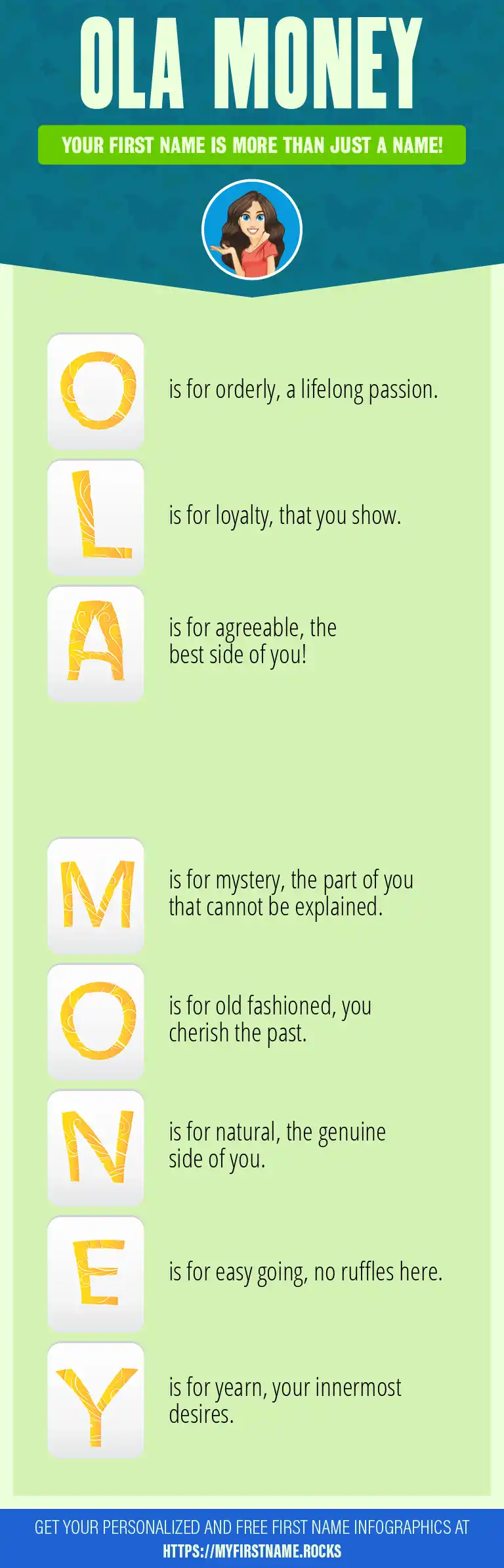 OLA MONEY

YOUR FIRST NAME IS MORE THAN JUST A NAME!

O is for orderly, a lifelong passion.

L is for loyalty, that you show.

A is for agreeable, the best side of you!

M is for mystery, the part of you that cannot be explained.

O is for old fashioned, you cherish the past.

N is for natural, the genuine side of you.

E is for easy going, no ruffles here.

Y is for yearn, your innermost desires.

GET YOUR PERSONALIZED AND FREE FIRST NAME INFOGRAPHICS AT HTTPS://MYFIRSTNAME.ROCKS