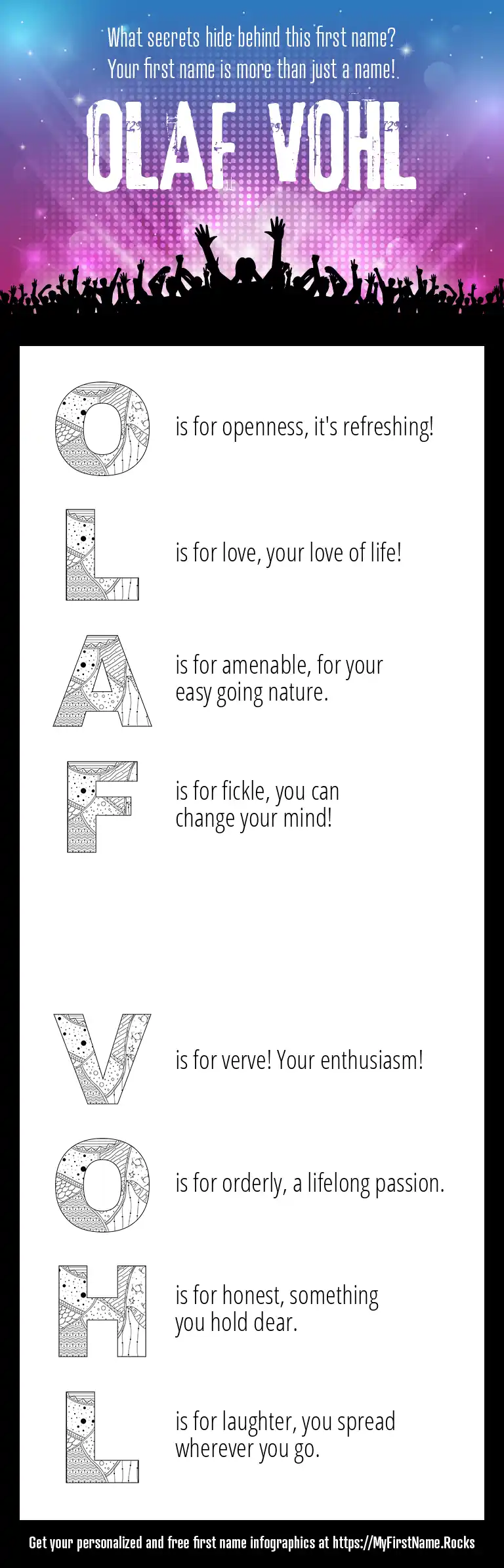 What secrets hide behind this first name?
Your first name is more than just a name!

OLAF VOHL

O is for openness, it's refreshing!

L is for love, your love of life!

A is for amenable, for your easy going nature.

F is for fickle, you can change your mind!

V is for verve! Your enthusiasm!

O is for orderly, a lifelong passion.

H is for honest, something you hold dear.

L is for laughter, you spread wherever you go.

Get your personalized and free first name infographics at https://MyFirstName.Rocks