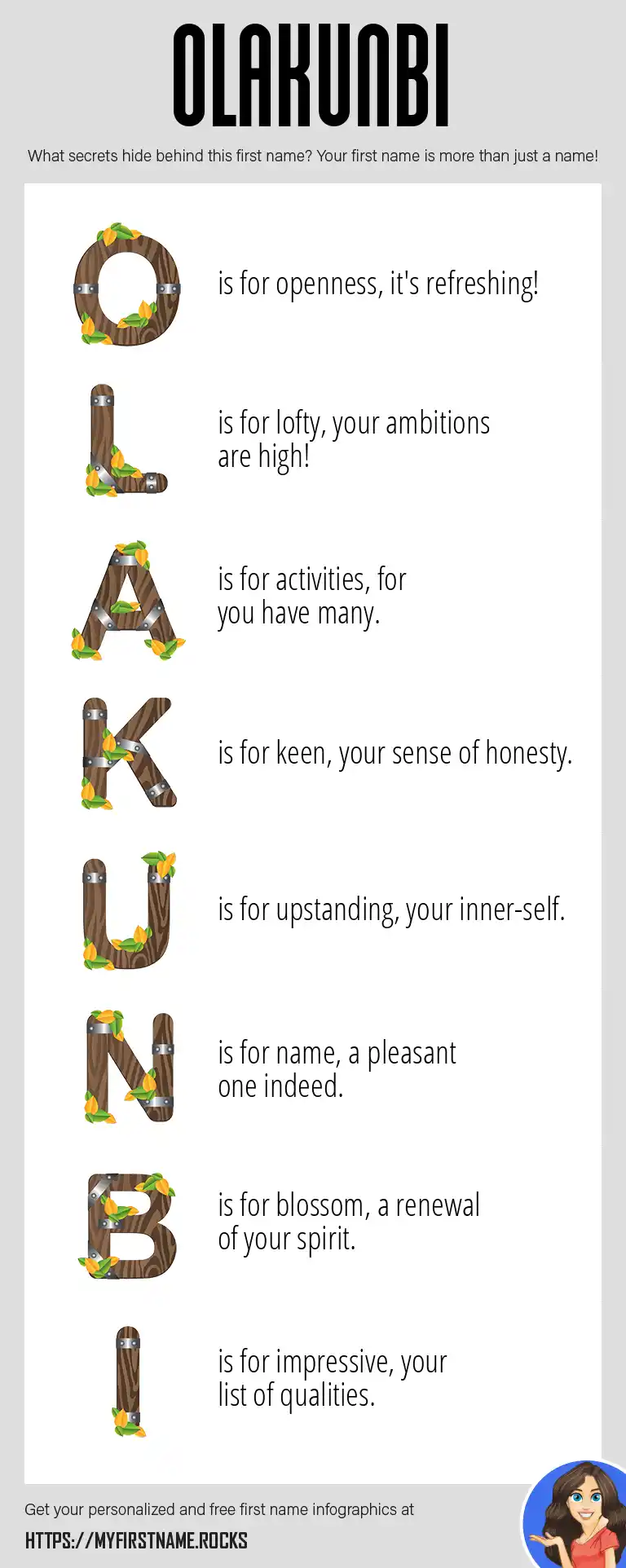 OLAKUNBI

What secrets hide behind this first name? Your first name is more than just a name!

O is for openness, it's refreshing!

L is for lofty, your ambitions are high!

A is for activities, for you have many.

K is for keen, your sense of honesty.

U is for upstanding, your inner-self.

N is for name, a pleasant one indeed.

B is for blossom, a renewal of your spirit.

I is for impressive, your list of qualities.

Get your personalized and free first name infographics at

HTTPS://MYFIRSTNAME.ROCKS