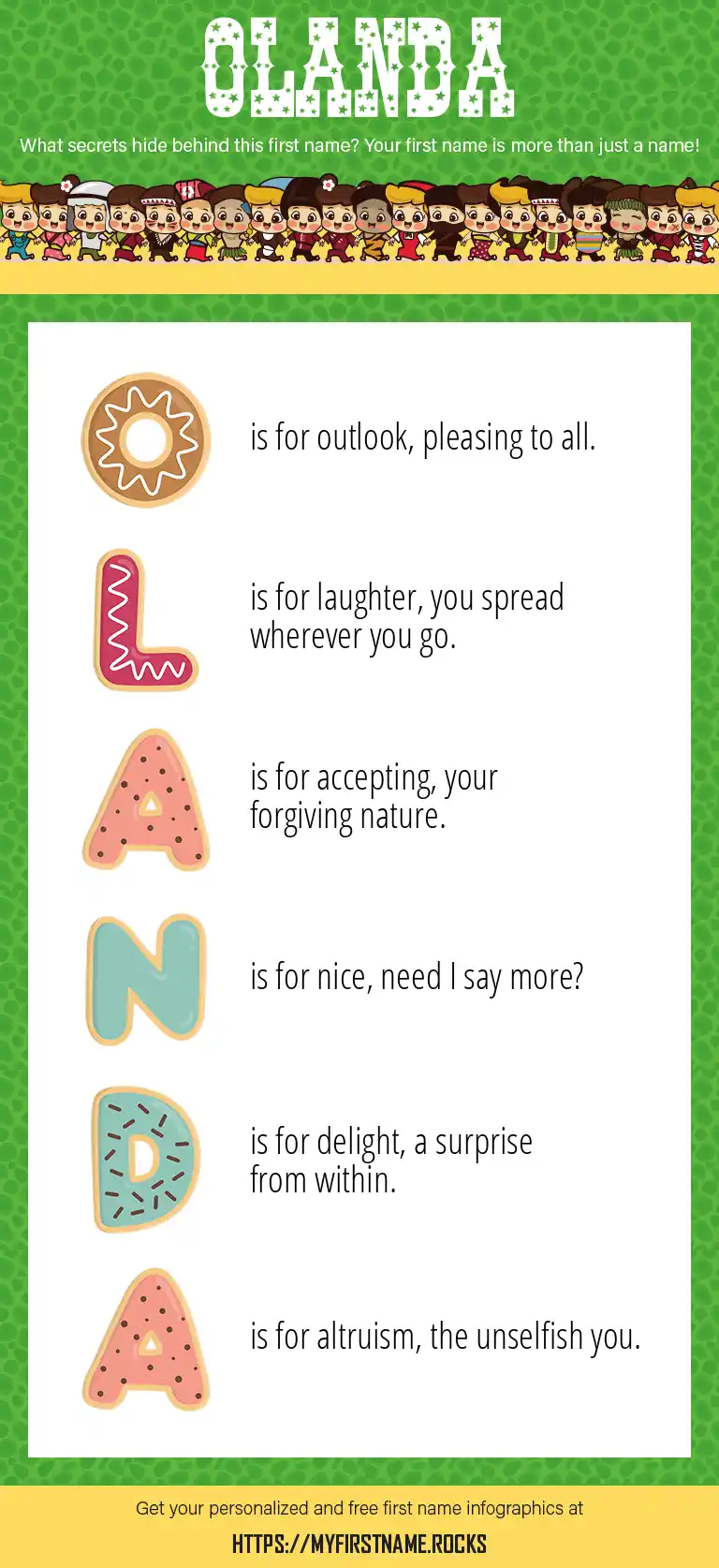 OLANDA

What secrets hide behind this first name? Your first name is more than just a name!

O is for outlook, pleasing to all.

L is for laughter, you spread wherever you go.

A is for accepting, your forgiving nature.

N is for nice, need I say more?

D is for delight, a surprise from within.

A is for altruism, the unselfish you.

Get your personalized and free first name infographics at

HTTPS://MYFIRSTNAME.ROCKS