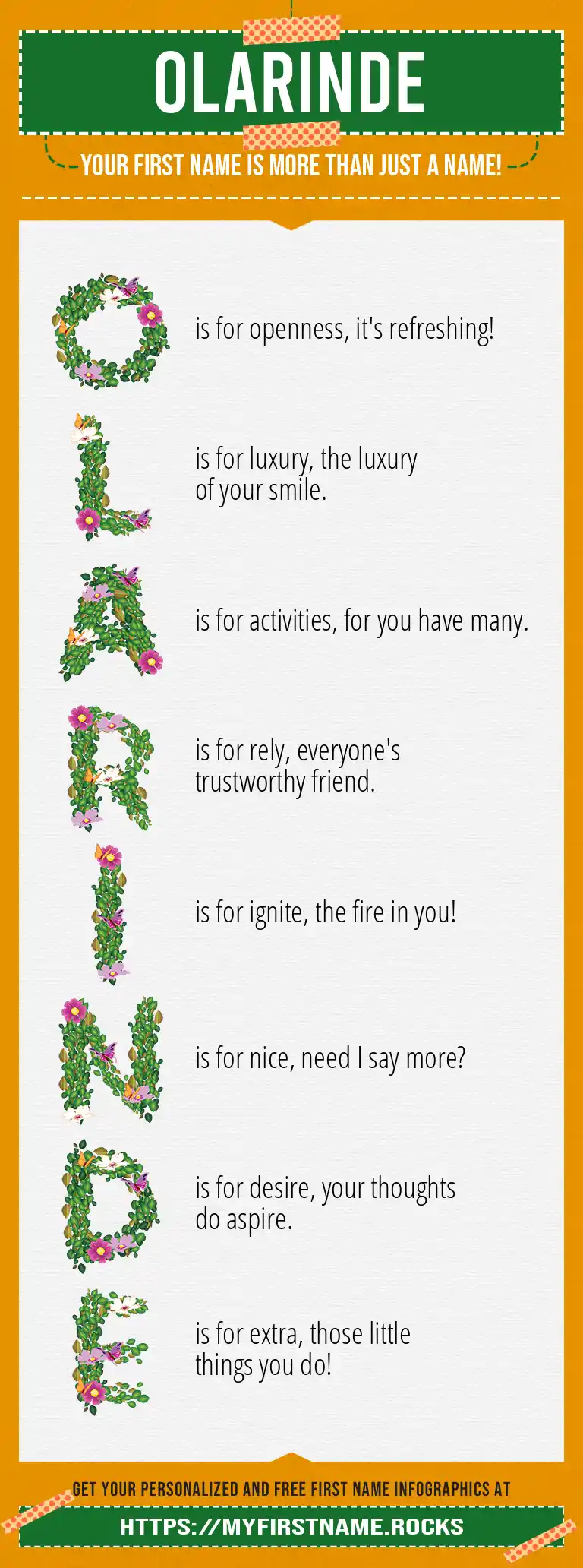 OLARINDE

YOUR FIRST NAME IS MORE THAN JUST A NAME!

O is for openness, it's refreshing!

L is for luxury, the luxury of your smile.

A is for activities, for you have many.

R is for rely, everyone's trustworthy friend.

I is for ignite, the fire in you!

N is for nice, need I say more?

D is for desire, your thoughts do aspire.

E is for extra, those little things you do!

GET YOUR PERSONALIZED AND FREE FIRST NAME INFOGRAPHICS AT

HTTPS://MYFIRSTNAME.ROCKS