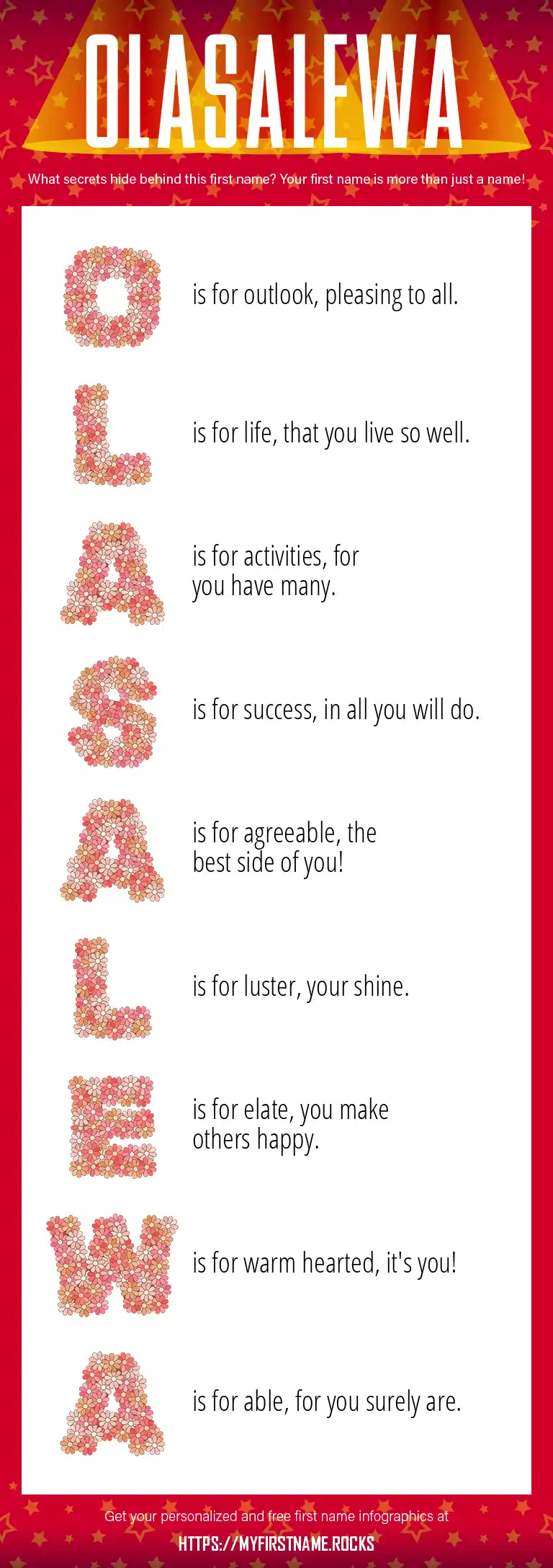 OLASALEWA

What secrets hide behind this first name? Your first name is more than just a name!

O is for outlook, pleasing to all.

L is for life, that you live so well.

A is for activities, for you have many.

S is for success, in all you will do.

A is for agreeable, the best side of you!

L is for luster, your shine.

E is for elate, you make others happy.

W is for warm hearted, it's you!

A is for able, for you surely are.

Get your personalized and free first name infographics at

HTTPS://MYFIRSTNAME.ROCKS