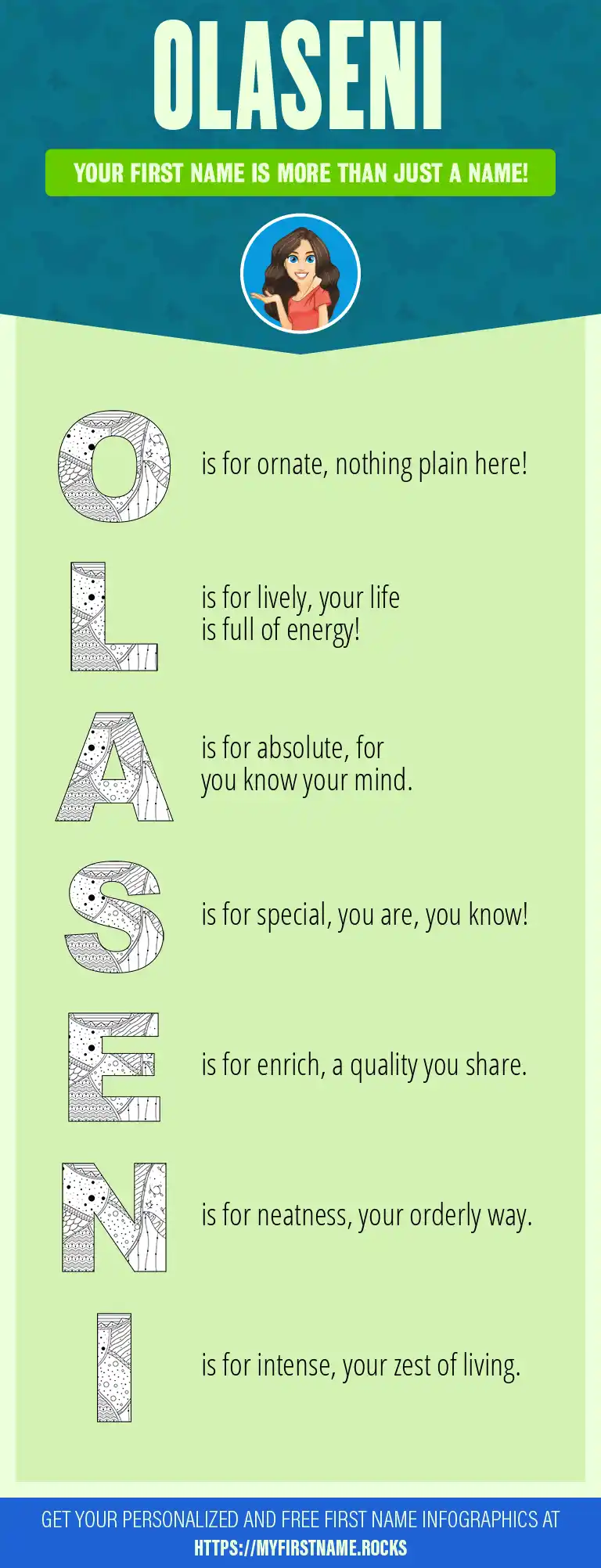 OLASENI

YOUR FIRST NAME IS MORE THAN JUST A NAME!

O is for ornate, nothing plain here!

L is for lively, your life is full of energy!

A is for absolute, for you know your mind.

S is for special, you are, you know!

E is for enrich, a quality you share.

N is for neatness, your orderly way.

I is for intense, your zest of living.

GET YOUR PERSONALIZED AND FREE FIRST NAME INFOGRAPHICS AT HTTPS://MYFIRSTNAME.ROCKS