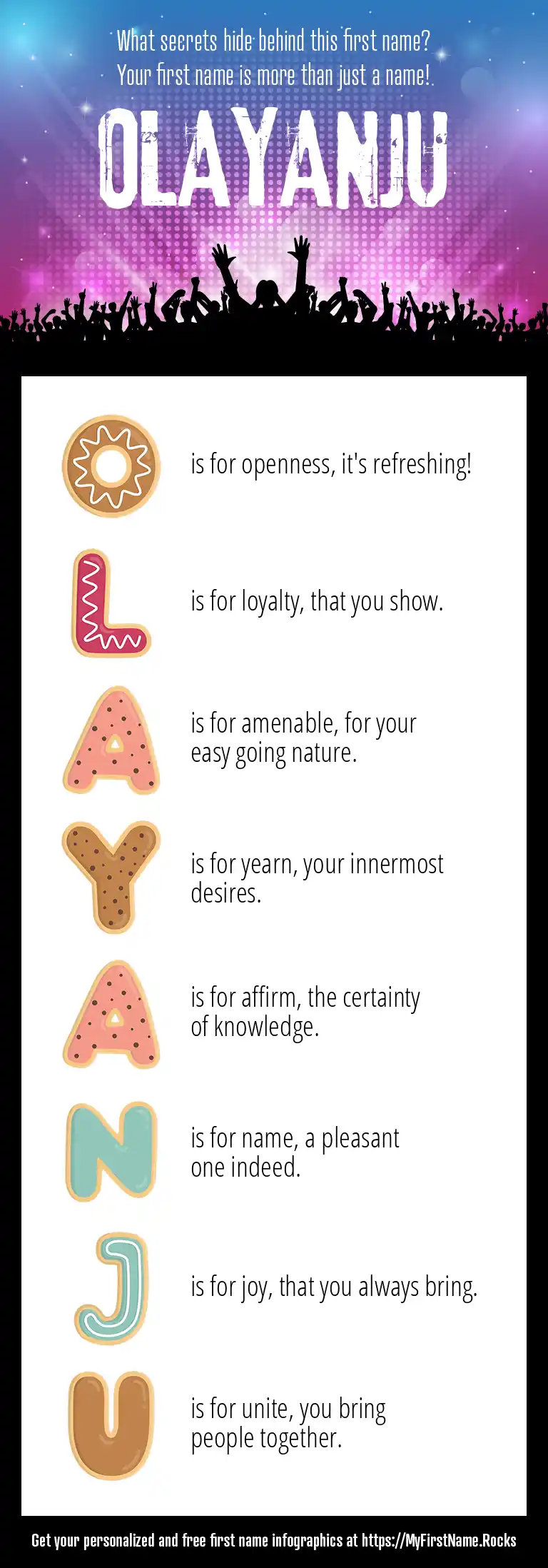 What secrets hide behind this first name?
Your first name is more than just a name!

OLAYANJU

O is for openness, it's refreshing!

L is for loyalty, that you show.

A is for amenable, for your easy going nature.

Y is for yearn, your innermost desires.

A is for affirm, the certainty of knowledge.

N is for name, a pleasant one indeed.

J is for joy, that you always bring.

U is for unite, you bring people together.

Get your personalized and free first name infographics at https://MyFirstName.Rocks