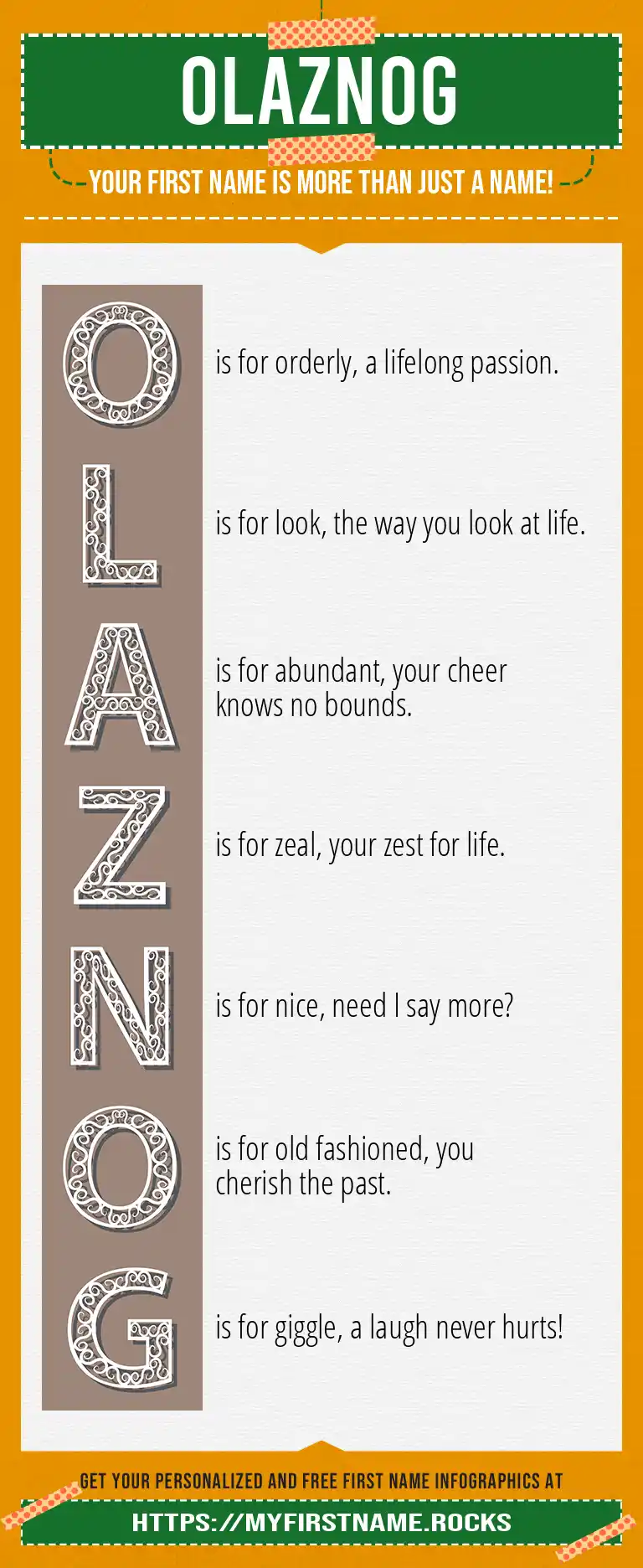 OLAZNOG

YOUR FIRST NAME IS MORE THAN JUST A NAME!

O is for orderly, a lifelong passion.

L is for look, the way you look at life.

A is for abundant, your cheer knows no bounds.

Z is for zeal, your zest for life.

N is for nice, need I say more?

O is for old fashioned, you cherish the past.

G is for giggle, a laugh never hurts!

GET YOUR PERSONALIZED AND FREE FIRST NAME INFOGRAPHICS AT

HTTPS://MYFIRSTNAME.ROCKS