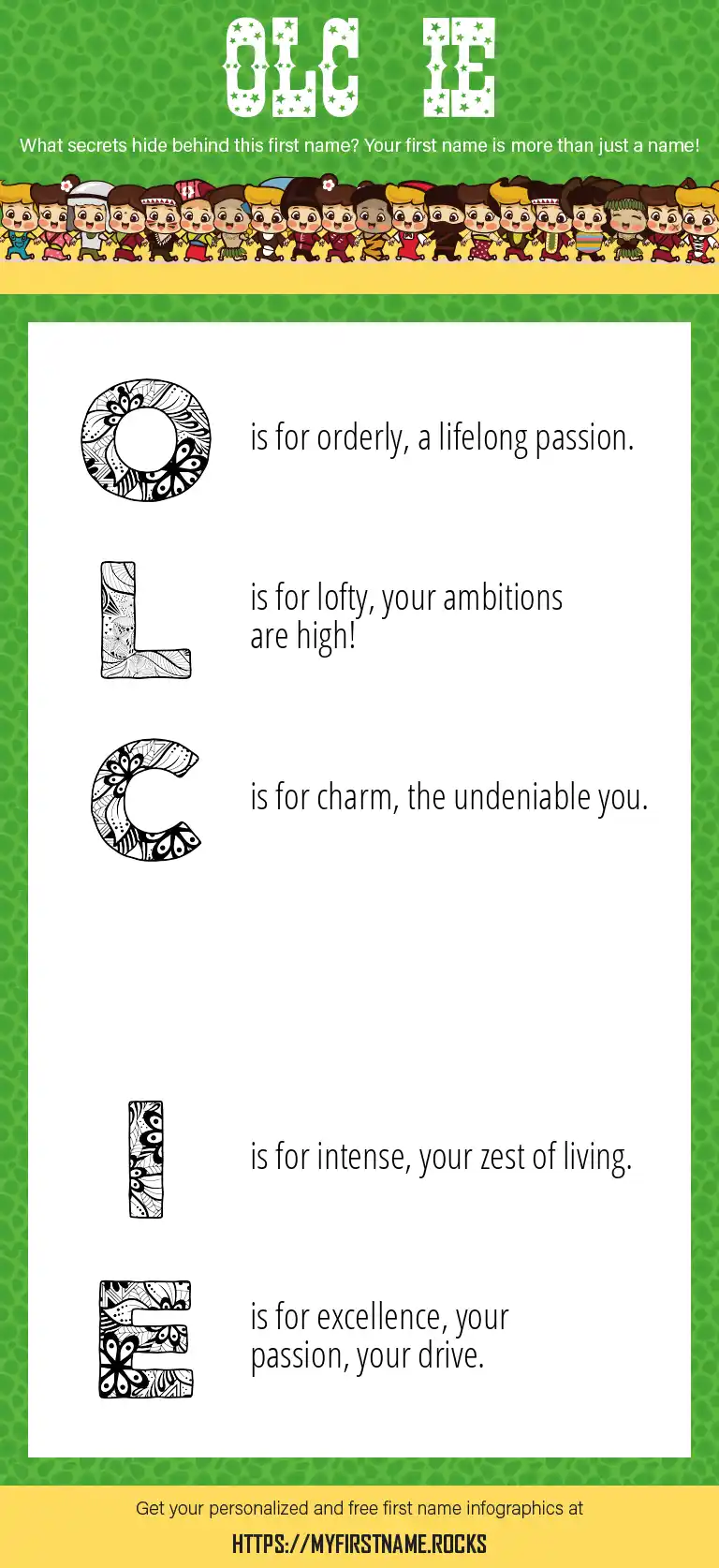 OLC IE

What secrets hide behind this first name? Your first name is more than just a name!

O is for orderly, a lifelong passion.

L is for lofty, your ambitions are high!

C is for charm, the undeniable you.

I is for intense, your zest of living.

E is for excellence, your passion, your drive.

Get your personalized and free first name infographics at

HTTPS://MYFIRSTNAME.ROCKS