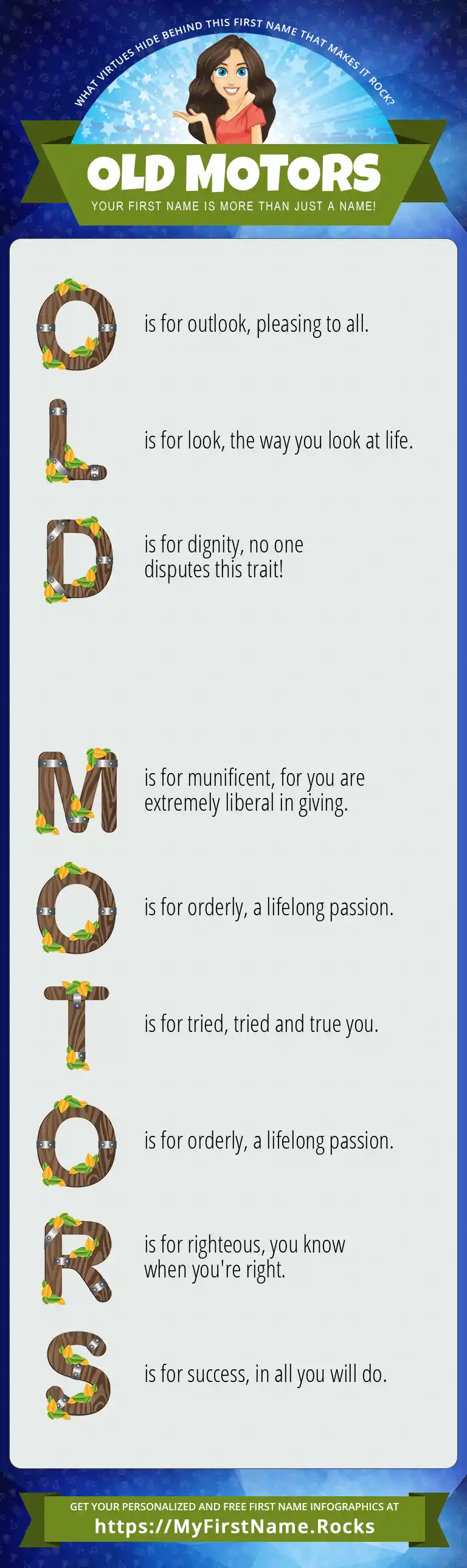 WHAT VIRTUES HIDE BEHIND THIS FIRST NAME THAT MAKES IT ROCK?

OLD MOTORS

YOUR FIRST NAME IS MORE THAN JUST A NAME!

O is for outlook, pleasing to all.

L is for look, the way you look at life.

D is for dignity, no one disputes this trait!

M is for munificent, for you are extremely liberal in giving.

O is for orderly, a lifelong passion.

T is for tried, tried and true you.

O is for orderly, a lifelong passion.

R is for righteous, you know when you're right.

S is for success, in all you will do.

GET YOUR PERSONALIZED AND FREE FIRST NAME INFOGRAPHICS AT
https://MyFirstName.Rocks