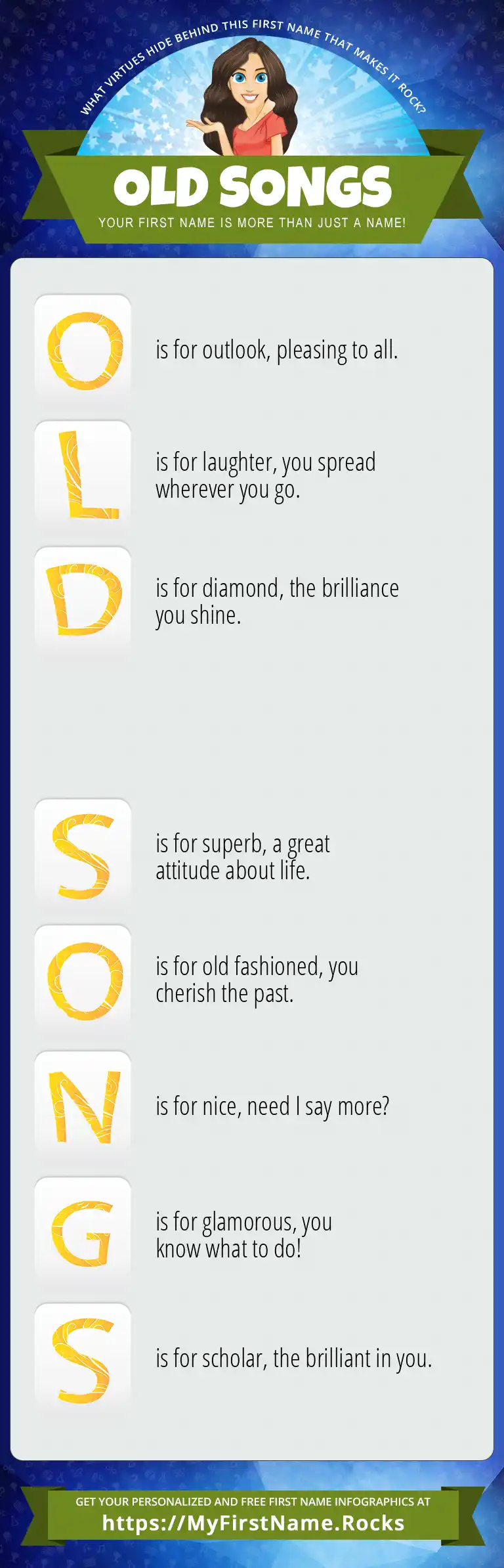 WHAT VIRTUES HIDE BEHIND THIS FIRST NAME THAT MAKES IT ROCK?

OLD SONGS

YOUR FIRST NAME IS MORE THAN JUST A NAME!

O is for outlook, pleasing to all.

L is for laughter, you spread wherever you go.

D is for diamond, the brilliance you shine.

S is for superb, a great attitude about life.

O is for old fashioned, you cherish the past.

N is for nice, need I say more?

G is for glamorous, you know what to do!

S is for scholar, the brilliant in you.

GET YOUR PERSONALIZED AND FREE FIRST NAME INFOGRAPHICS AT
https://MyFirstName.Rocks