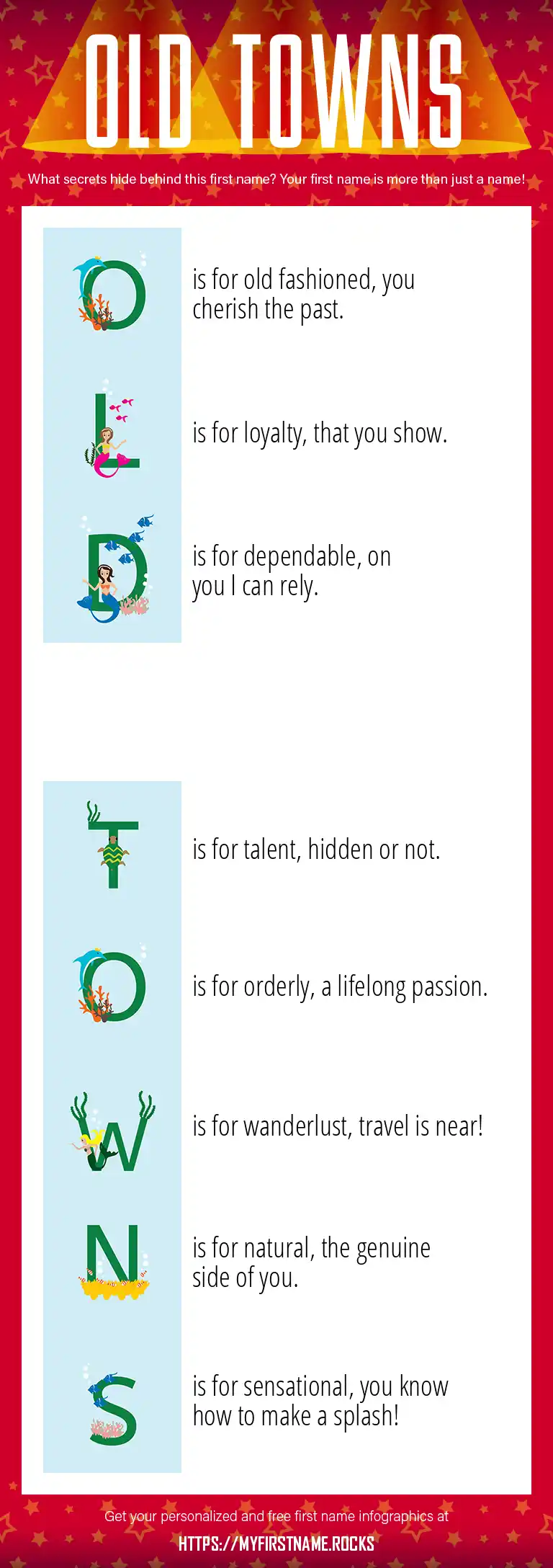 OLD TOWNS

What secrets hide behind this first name? Your first name is more than just a name!

O is for old fashioned, you cherish the past.

L is for loyalty, that you show.

D is for dependable, on you I can rely.

T is for talent, hidden or not.

O is for orderly, a lifelong passion.

W is for wanderlust, travel is near!

N is for natural, the genuine side of you.

S is for sensational, you know how to make a splash!

Get your personalized and free first name infographics at

HTTPS://MYFIRSTNAME.ROCKS