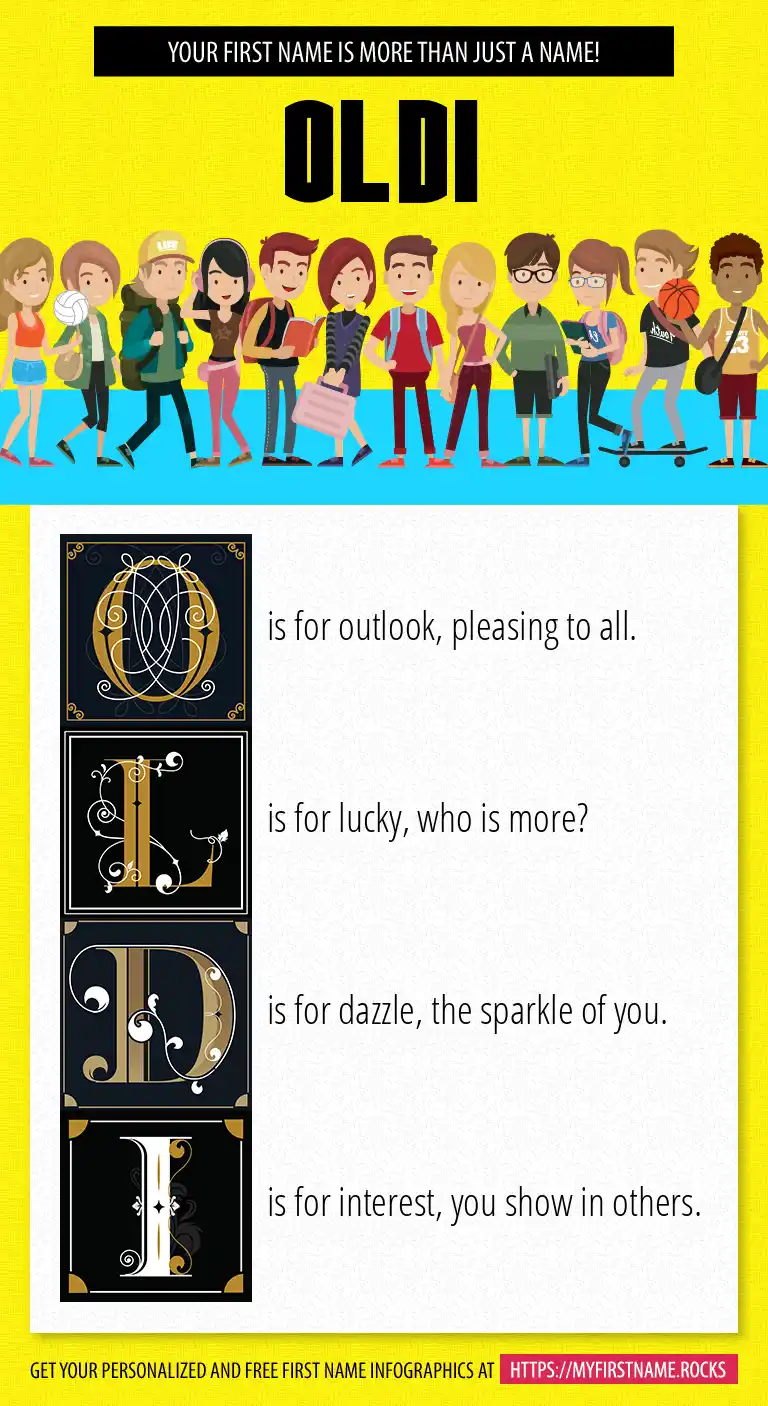 YOUR FIRST NAME IS MORE THAN JUST A NAME!

OLDI

O is for outlook, pleasing to all.

L is for lucky, who is more?

D is for dazzle, the sparkle of you.

I is for interest, you show in others.

GET YOUR PERSONALIZED AND FREE FIRST NAME INFOGRAPHICS AT HTTPS://MYFIRSTNAME.ROCKS