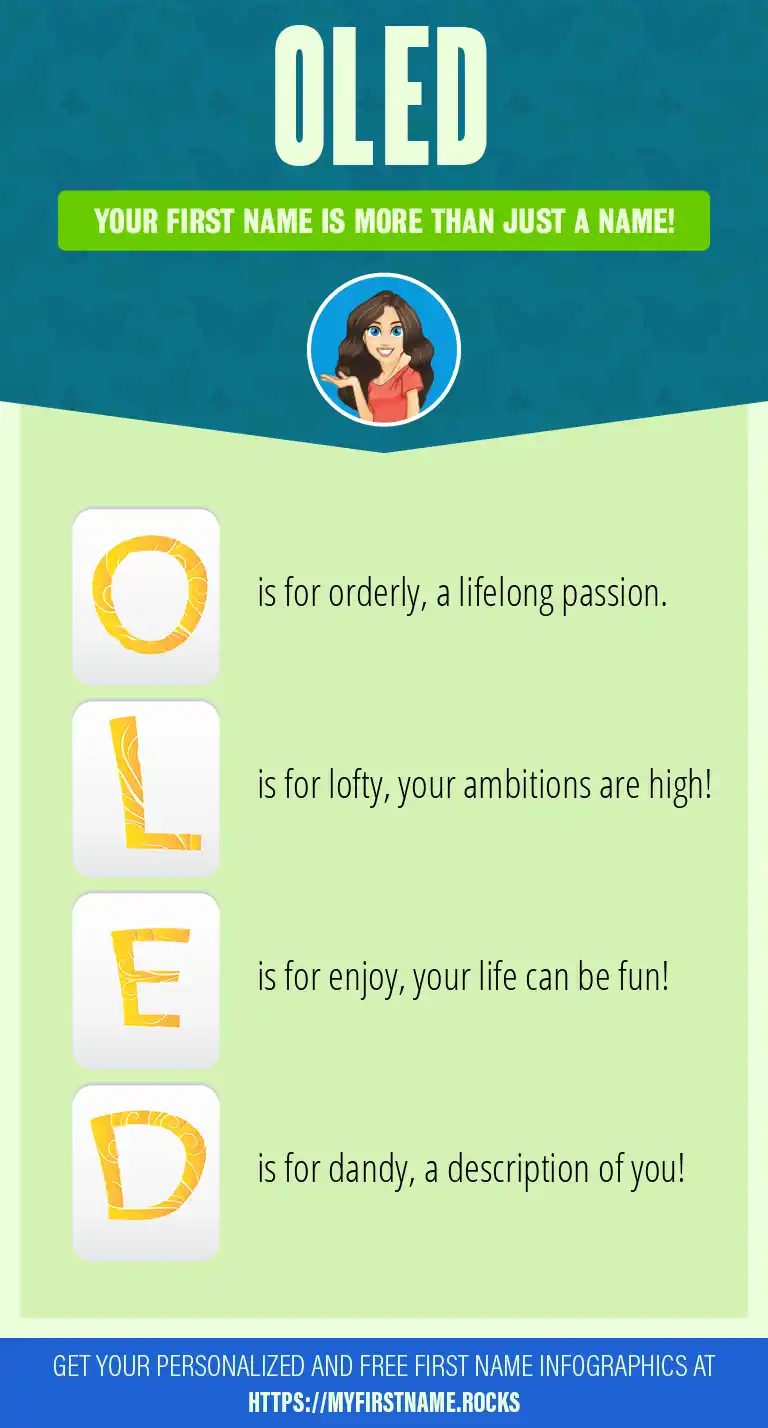 OLED

YOUR FIRST NAME IS MORE THAN JUST A NAME!

O is for orderly, a lifelong passion.

L is for lofty, your ambitions are high!

E is for enjoy, your life can be fun!

D is for dandy, a description of you!

GET YOUR PERSONALIZED AND FREE FIRST NAME INFOGRAPHICS AT HTTPS://MYFIRSTNAME.ROCKS