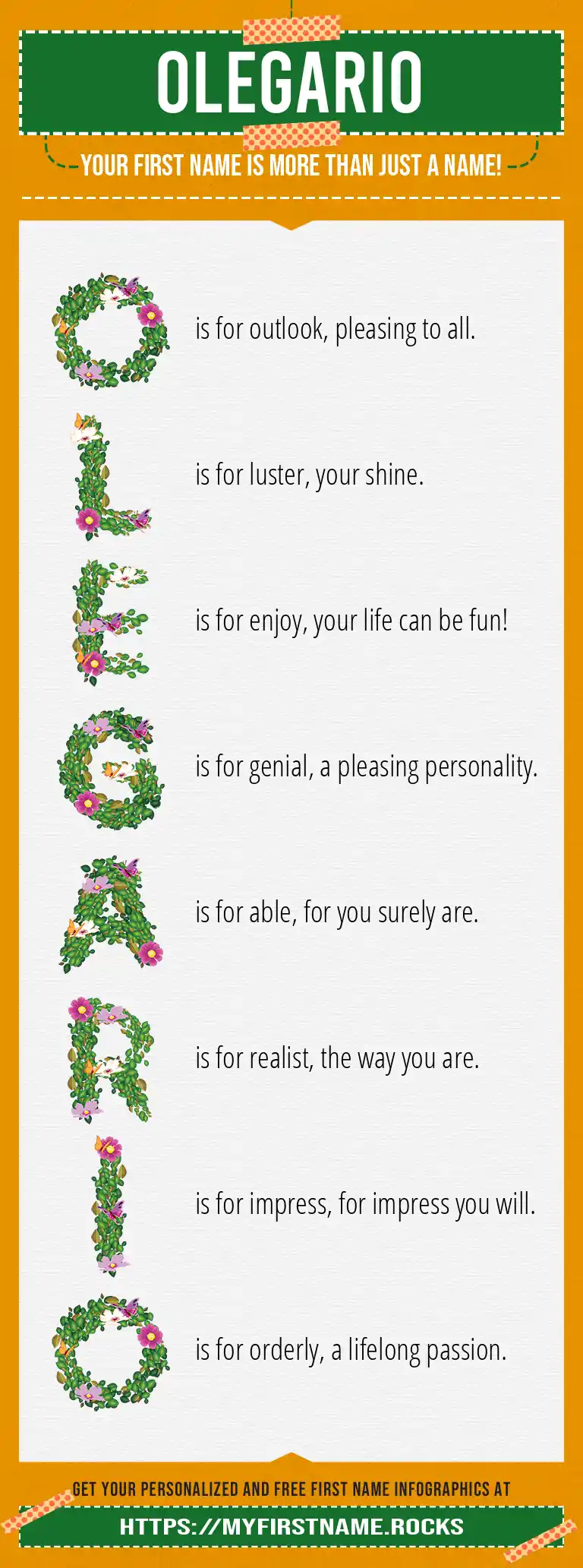 OLEGARIO

YOUR FIRST NAME IS MORE THAN JUST A NAME!

O is for outlook, pleasing to all.

L is for luster, your shine.

E is for enjoy, your life can be fun!

G is for genial, a pleasing personality.

A is for able, for you surely are.

R is for realist, the way you are.

I is for impress, for impress you will.

O is for orderly, a lifelong passion.

GET YOUR PERSONALIZED AND FREE FIRST NAME INFOGRAPHICS AT

HTTPS://MYFIRSTNAME.ROCKS