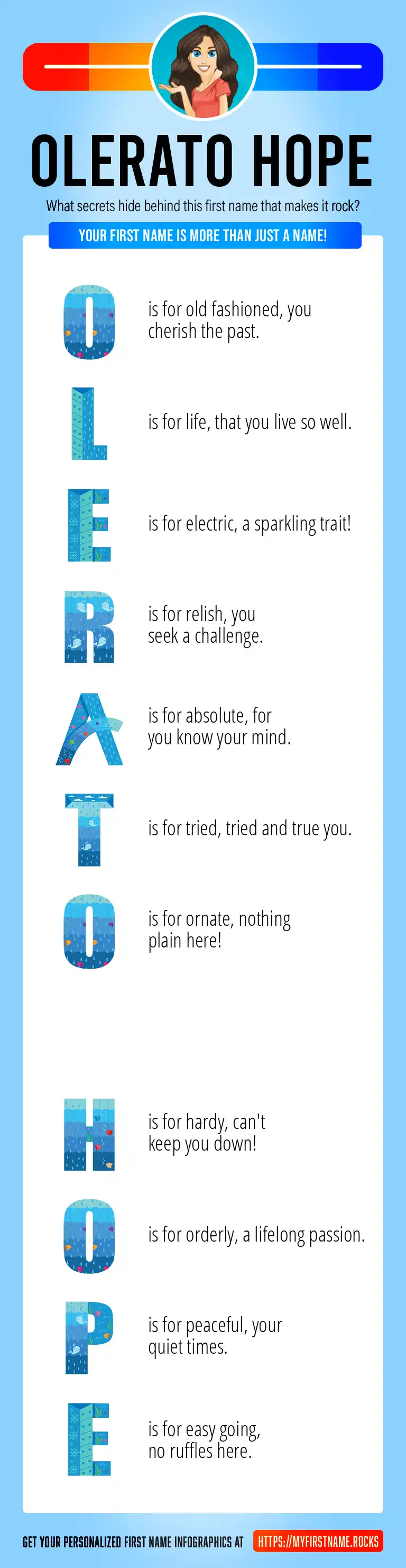 OLERATO HOPE

What secrets hide behind this first name that makes it rock?

YOUR FIRST NAME IS MORE THAN JUST A NAME!

O is for old fashioned, you cherish the past.

L is for life, that you live so well.

E is for electric, a sparkling trait!

R is for relish, you seek a challenge.

A is for absolute, for you know your mind.

T is for tried, tried and true you.

O is for ornate, nothing plain here!

H is for hardy, can't keep you down!

O is for orderly, a lifelong passion.

P is for peaceful, your quiet times.

E is for easy going, no ruffles here.

GET YOUR PERSONALIZED FIRST NAME INFOGRAPHICS AT HTTPS://MYFIRSTNAME.ROCKS