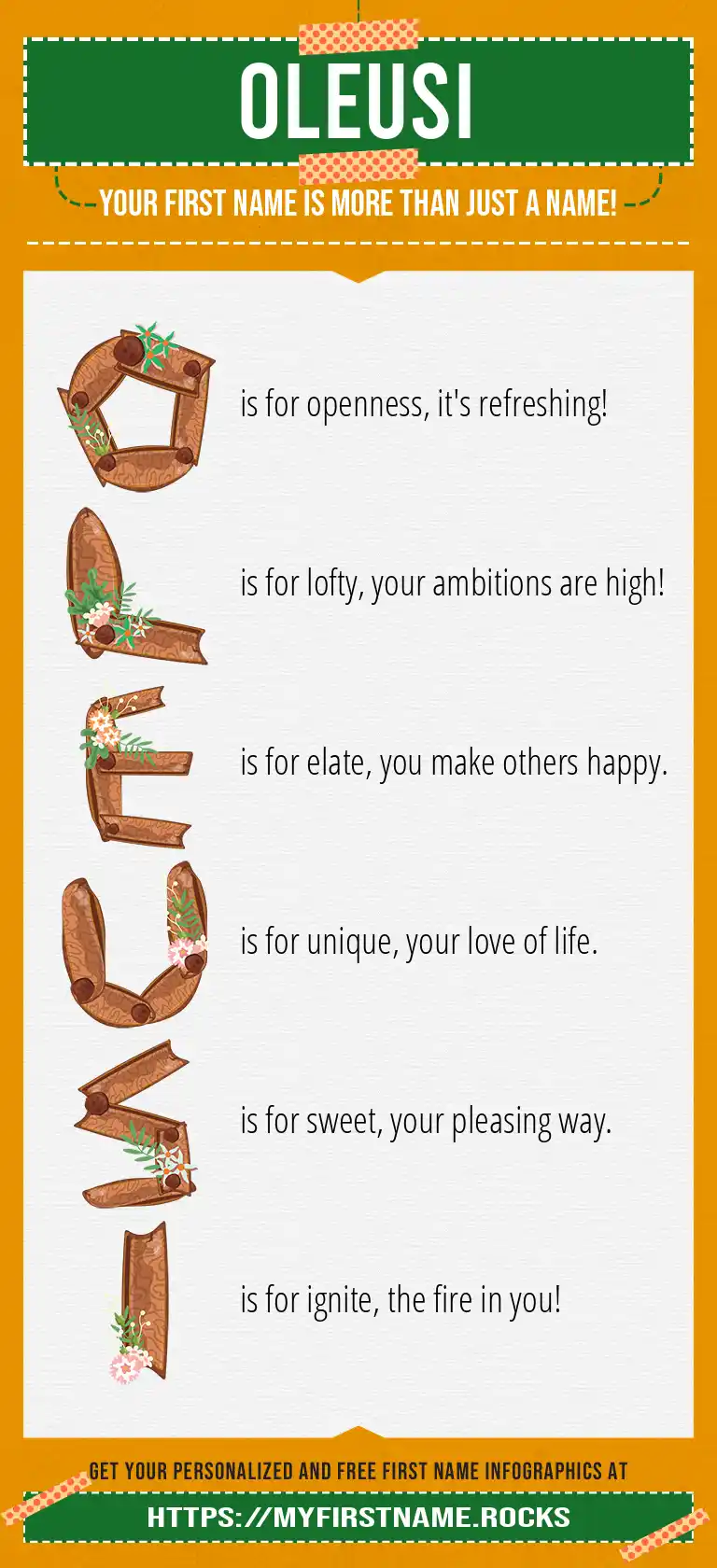 OLEUSI

YOUR FIRST NAME IS MORE THAN JUST A NAME!

O is for openness, it's refreshing!

L is for lofty, your ambitions are high!

E is for elate, you make others happy.

U is for unique, your love of life.

S is for sweet, your pleasing way.

I is for ignite, the fire in you!

GET YOUR PERSONALIZED AND FREE FIRST NAME INFOGRAPHICS AT

HTTPS://MYFIRSTNAME.ROCKS