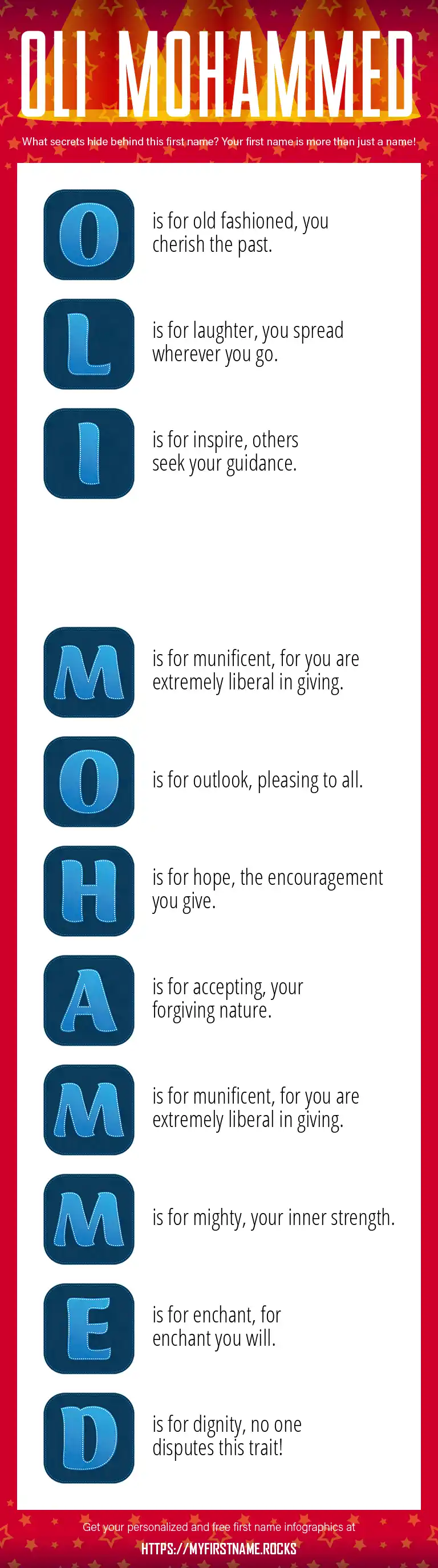 OLI MOHAMMED

What secrets hide behind this first name? Your first name is more than just a name!

O is for old fashioned, you cherish the past.

L is for laughter, you spread wherever you go.

I is for inspire, others seek your guidance.

M is for munificent, for you are extremely liberal in giving.

O is for outlook, pleasing to all.

H is for hope, the encouragement you give.

A is for accepting, your forgiving nature.

M is for munificent, for you are extremely liberal in giving.

M is for mighty, your inner strength.

E is for enchant, for enchant you will.

D is for dignity, no one disputes this trait!

Get your personalized and free first name infographics at

HTTPS://MYFIRSTNAME.ROCKS