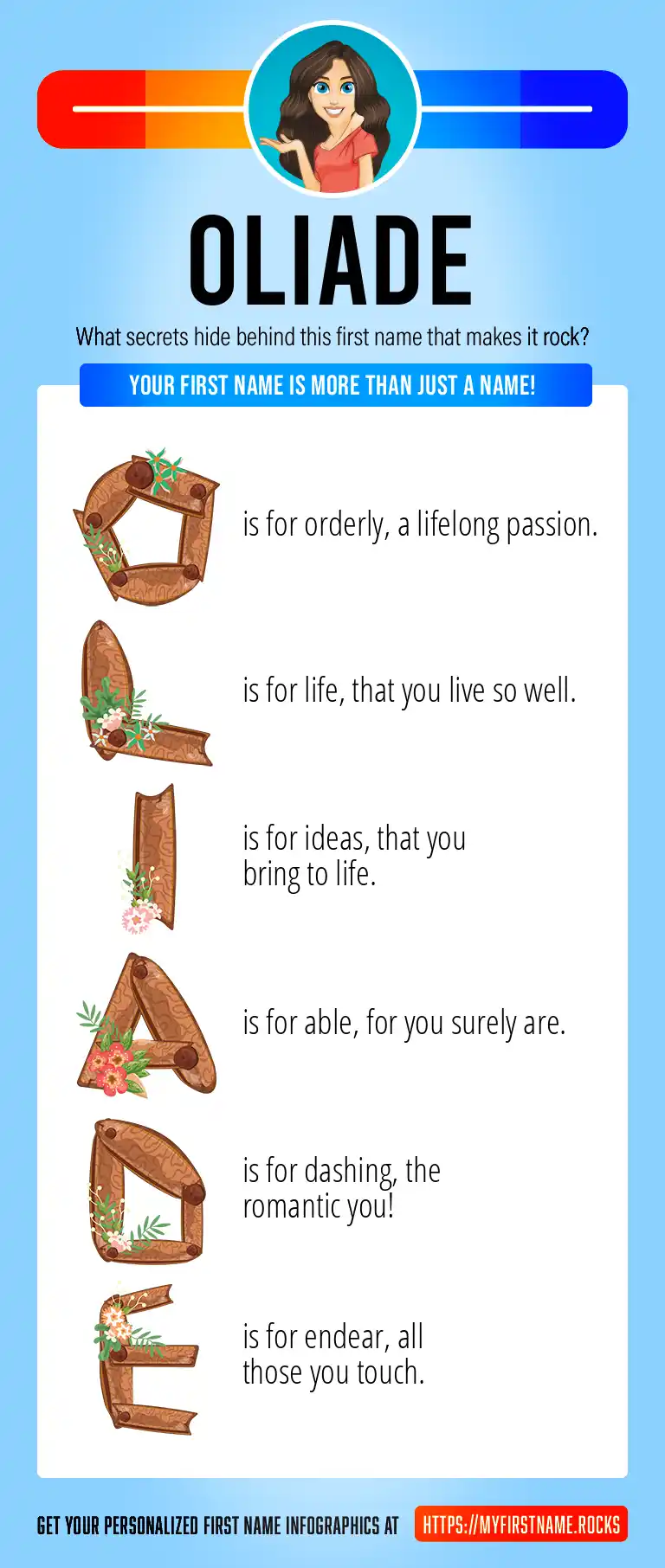 OLIADE

What secrets hide behind this first name that makes it rock?

YOUR FIRST NAME IS MORE THAN JUST A NAME!

O is for orderly, a lifelong passion.

L is for life, that you live so well.

I is for ideas, that you bring to life.

A is for able, for you surely are.

D is for dashing, the romantic you!

E is for endear, all those you touch.

GET YOUR PERSONALIZED FIRST NAME INFOGRAPHICS AT HTTPS://MYFIRSTNAME.ROCKS