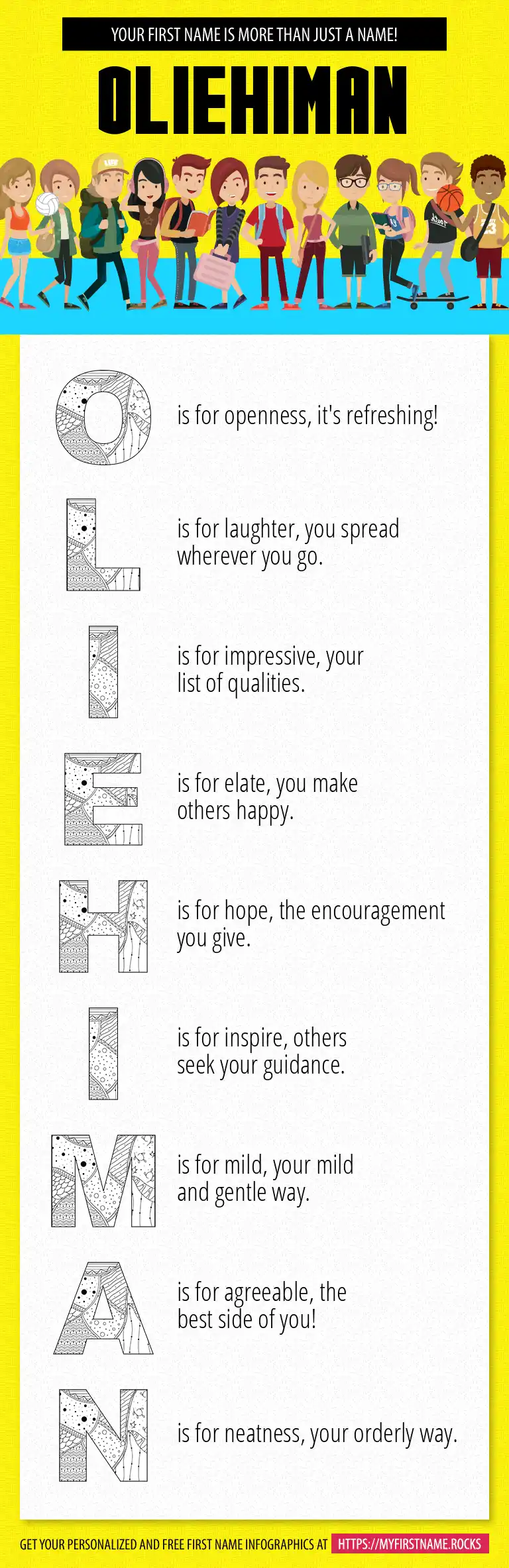 YOUR FIRST NAME IS MORE THAN JUST A NAME!

OLIEHIMAN

O is for openness, it's refreshing!

L is for laughter, you spread wherever you go.

I is for impressive, your list of qualities.

E is for elate, you make others happy.

H is for hope, the encouragement you give.

I is for inspire, others seek your guidance.

M is for mild, your mild and gentle way.

A is for agreeable, the best side of you!

N is for neatness, your orderly way.

GET YOUR PERSONALIZED AND FREE FIRST NAME INFOGRAPHICS AT HTTPS://MYFIRSTNAME.ROCKS