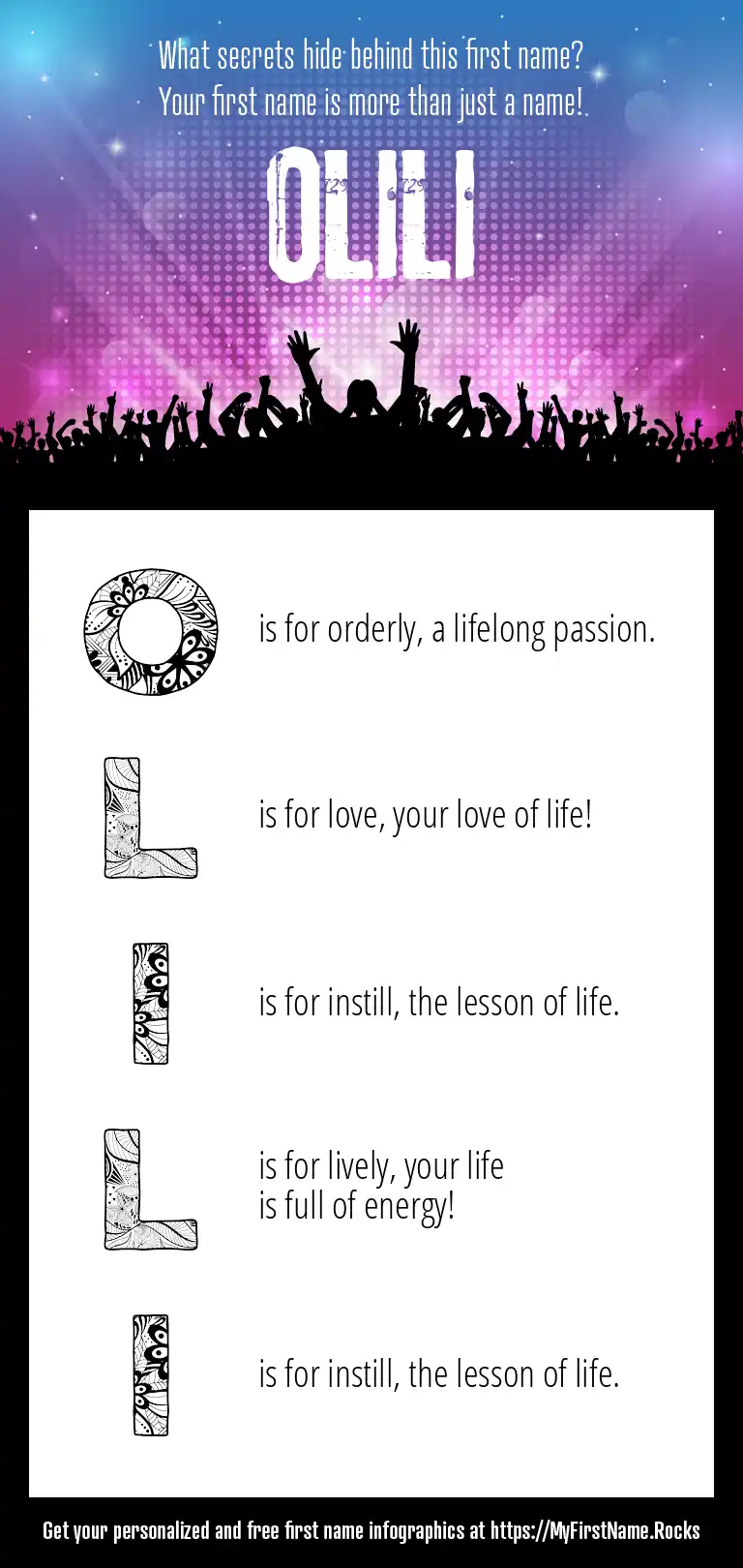 What secrets hide behind this first name?
Your first name is more than just a name!

OLILI

O is for orderly, a lifelong passion.

L is for love, your love of life!

I is for instill, the lesson of life.

L is for lively, your life is full of energy!

I is for instill, the lesson of life.

Get your personalized and free first name infographics at https://MyFirstName.Rocks