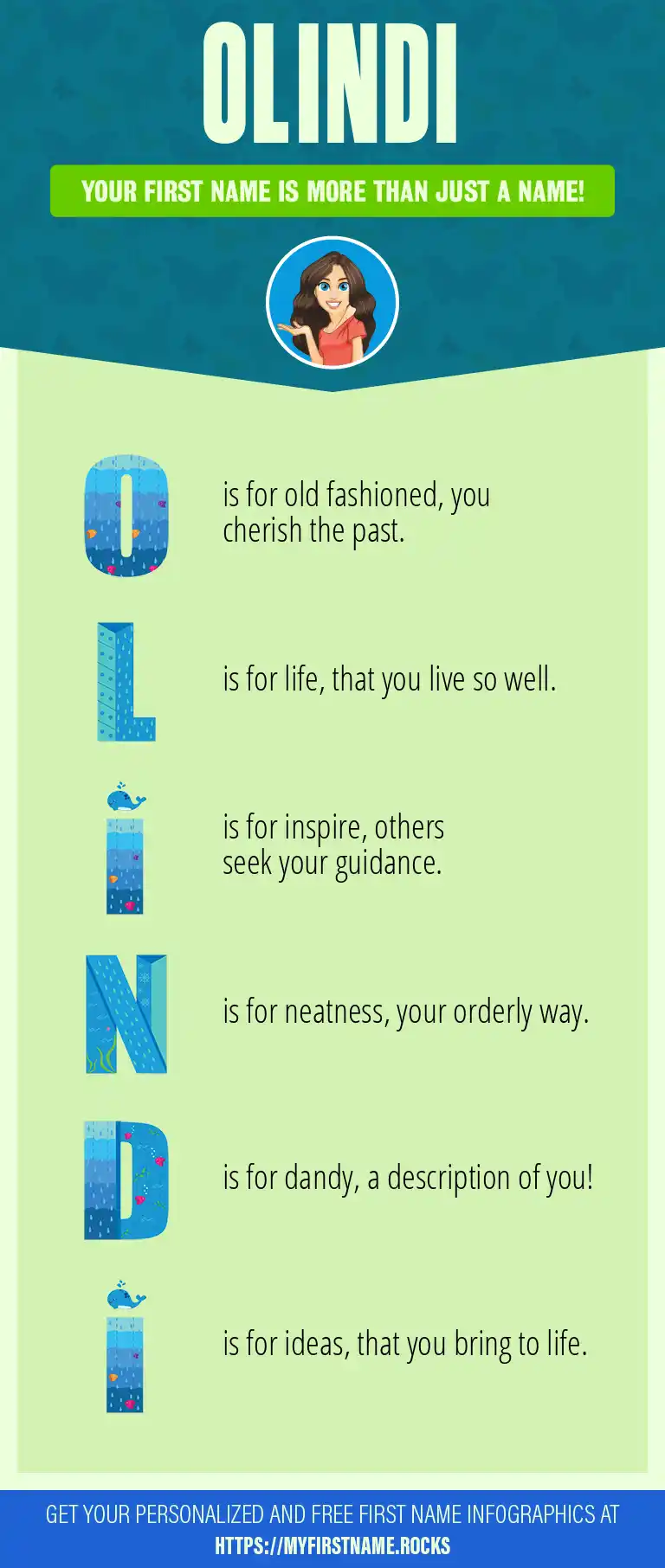 OLINDI

YOUR FIRST NAME IS MORE THAN JUST A NAME!

O is for old fashioned, you cherish the past.

L is for life, that you live so well.

I is for inspire, others seek your guidance.

N is for neatness, your orderly way.

D is for dandy, a description of you!

I is for ideas, that you bring to life.

GET YOUR PERSONALIZED AND FREE FIRST NAME INFOGRAPHICS AT HTTPS://MYFIRSTNAME.ROCKS