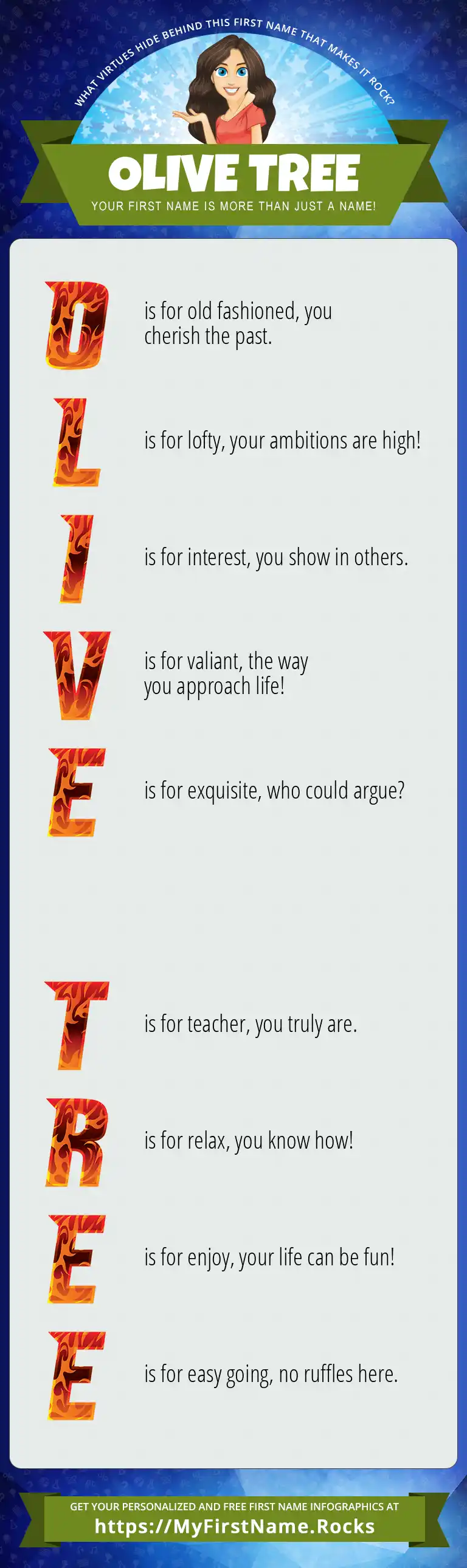 WHAT VIRTUES HIDE BEHIND THIS FIRST NAME THAT MAKES IT ROCK?

OLIVE TREE

YOUR FIRST NAME IS MORE THAN JUST A NAME!

O is for old fashioned, you cherish the past.

L is for lofty, your ambitions are high!

I is for interest, you show in others.

V is for valiant, the way you approach life!

E is for exquisite, who could argue?

T is for teacher, you truly are.

R is for relax, you know how!

E is for enjoy, your life can be fun!

E is for easy going, no ruffles here.

GET YOUR PERSONALIZED AND FREE FIRST NAME INFOGRAPHICS AT

https://MyFirstName.Rocks