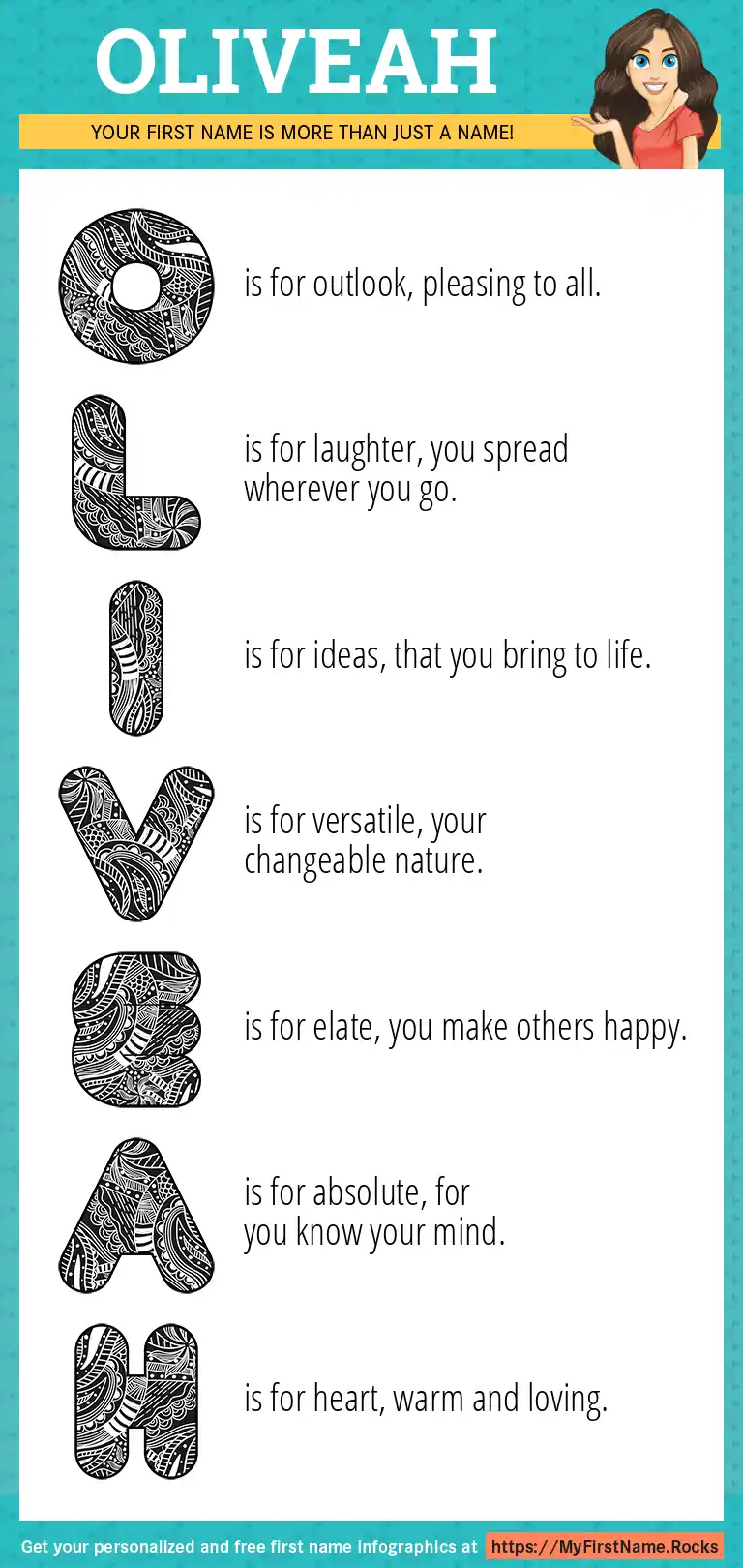 OLIVEAH

YOUR FIRST NAME IS MORE THAN JUST A NAME!

O is for outlook, pleasing to all.

L is for laughter, you spread wherever you go.

I is for ideas, that you bring to life.

V is for versatile, your changeable nature.

E is for elate, you make others happy.

A is for absolute, for you know your mind.

H is for heart, warm and loving.

Get your personalized and free first name infographics at https://MyFirstName.Rocks